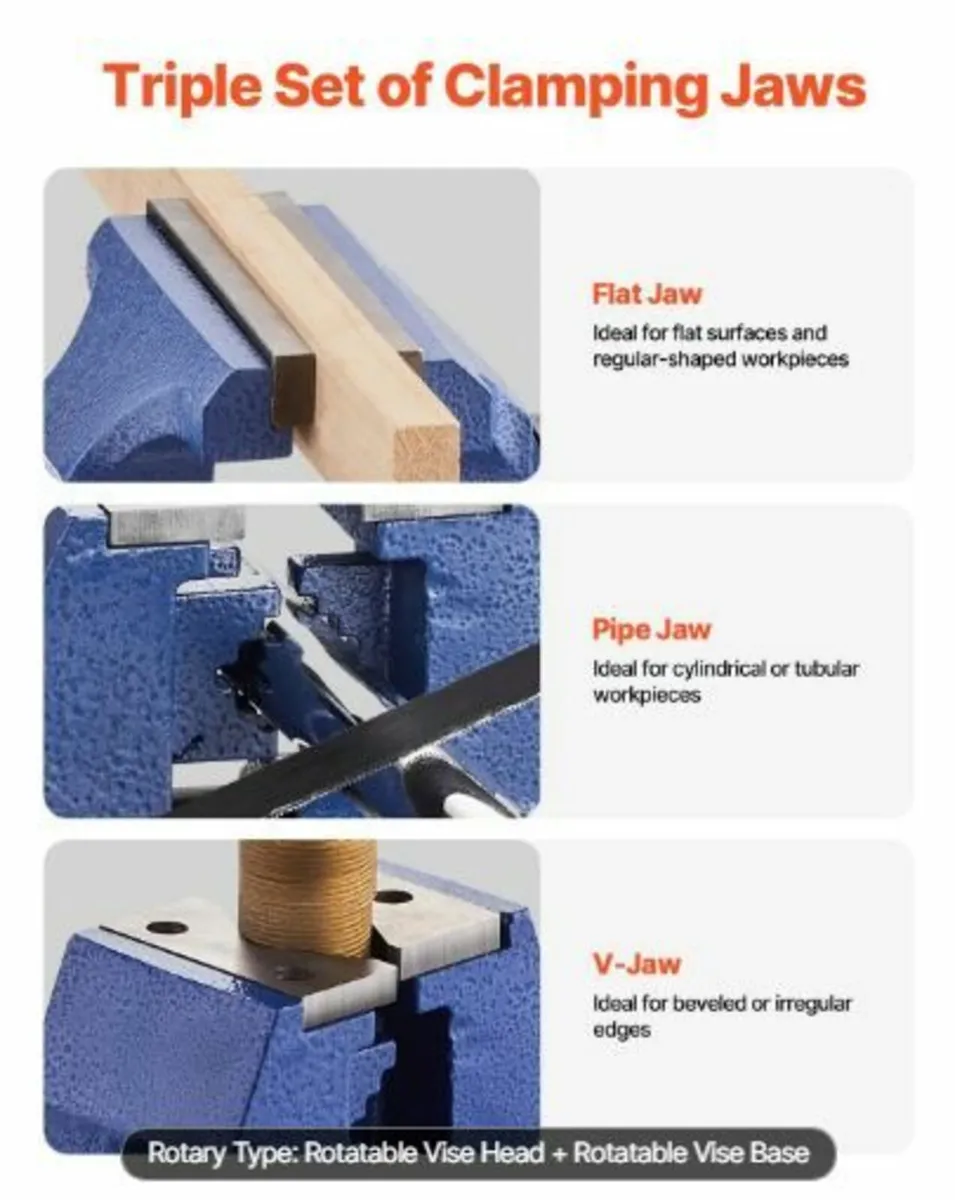 Triple Set of Clamping Jaws

Flat Jaw
Ideal for flat surfaces and regular-shaped workpieces

Pipe Jaw
Ideal for cylindrical or tubular workpieces

V-Jaw
Ideal for beveled or irregular edges

Rotary Type: Rotatable Vise Head + Rotatable Vise Base