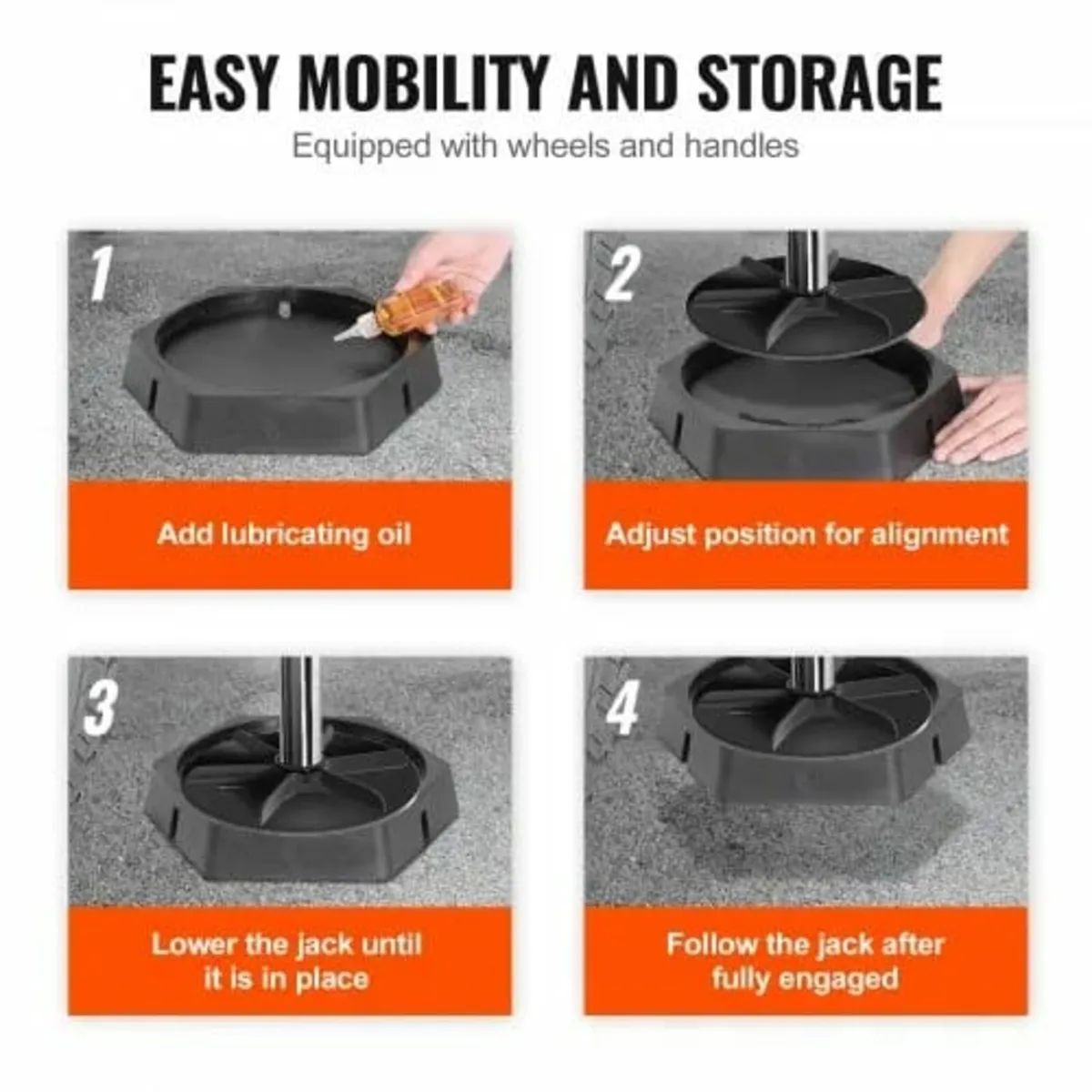 EASY MOBILITY AND STORAGE

Equipped with wheels and handles

1

Add lubricating oil

2

Adjust position for alignment

3

Lower the jack until it is in place

4

Follow the jack after fully engaged