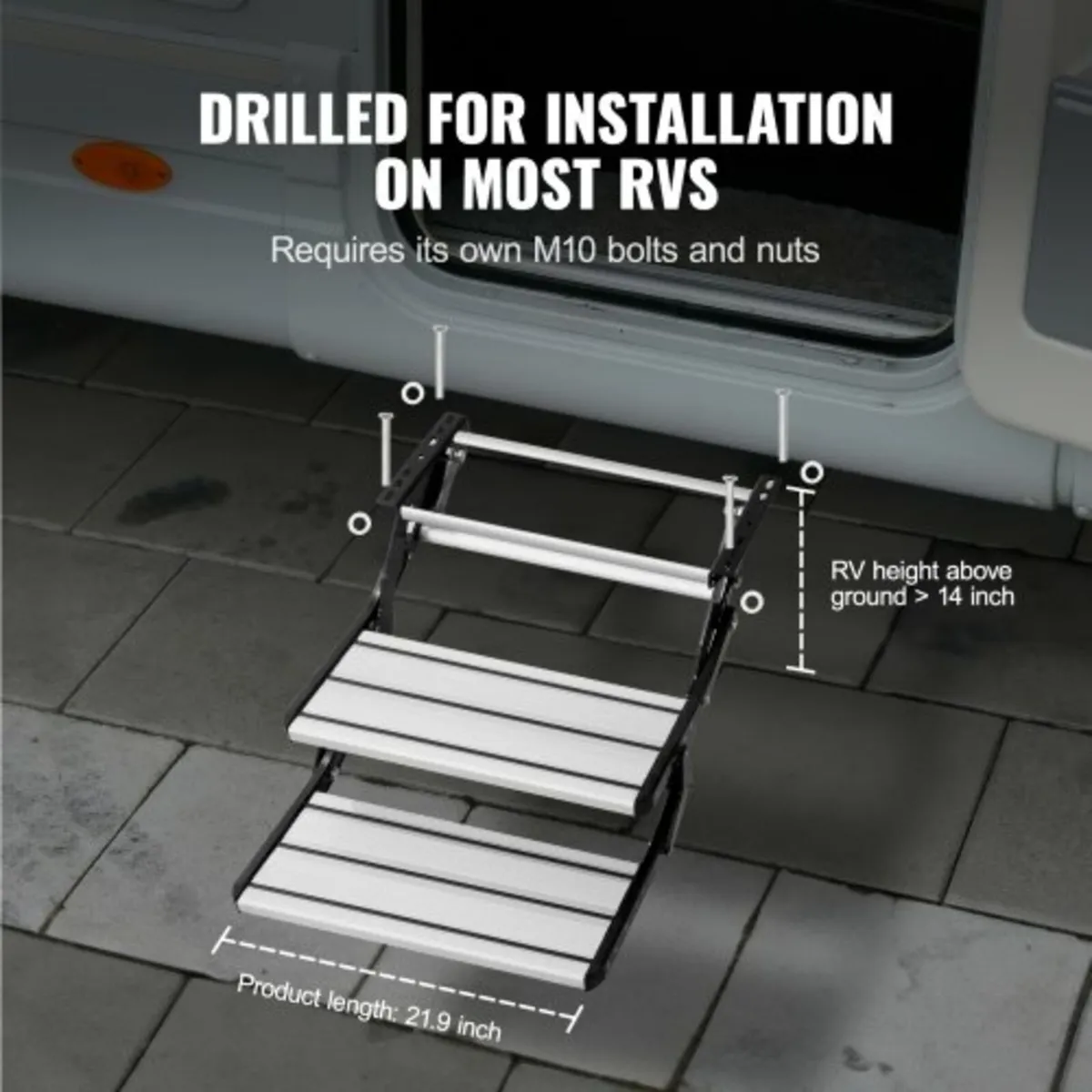 DRILLED FOR INSTALLATION ON MOST RVS

Requires its own M10 bolts and nuts

RV height above ground > 14 inch

Product length: 21.9 inch