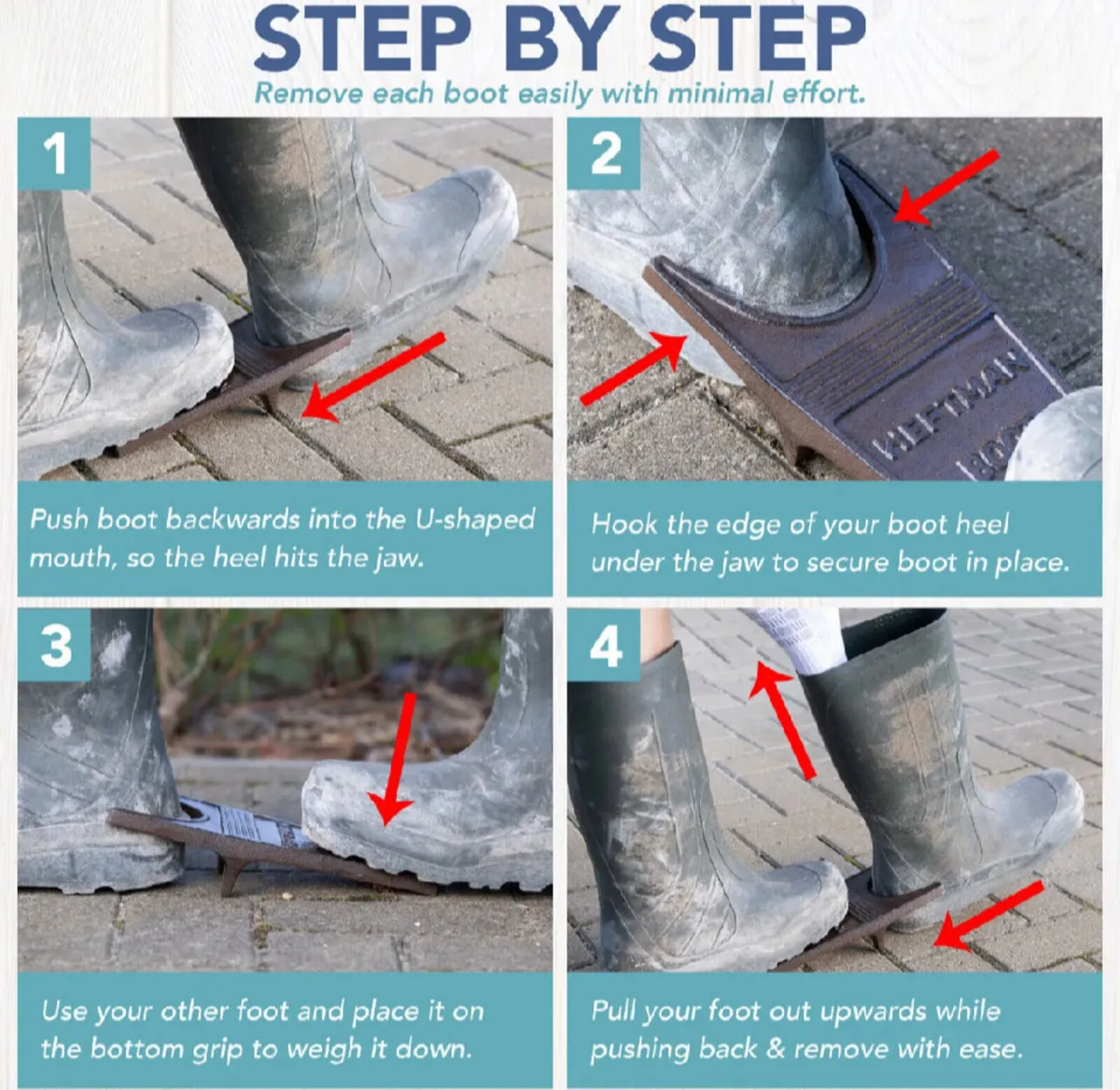 STEP BY STEP

Remove each boot easily with minimal effort.

1

Push boot backwards into the U-shaped mouth, so the heel hits the jaw.

2

HEFTMAN

Hook the edge of your boot heel under the jaw to secure boot in place.

3

Use your other foot and place it on the bottom grip to weigh it down.

4

Pull your foot out upwards while pushing back & remove with ease.