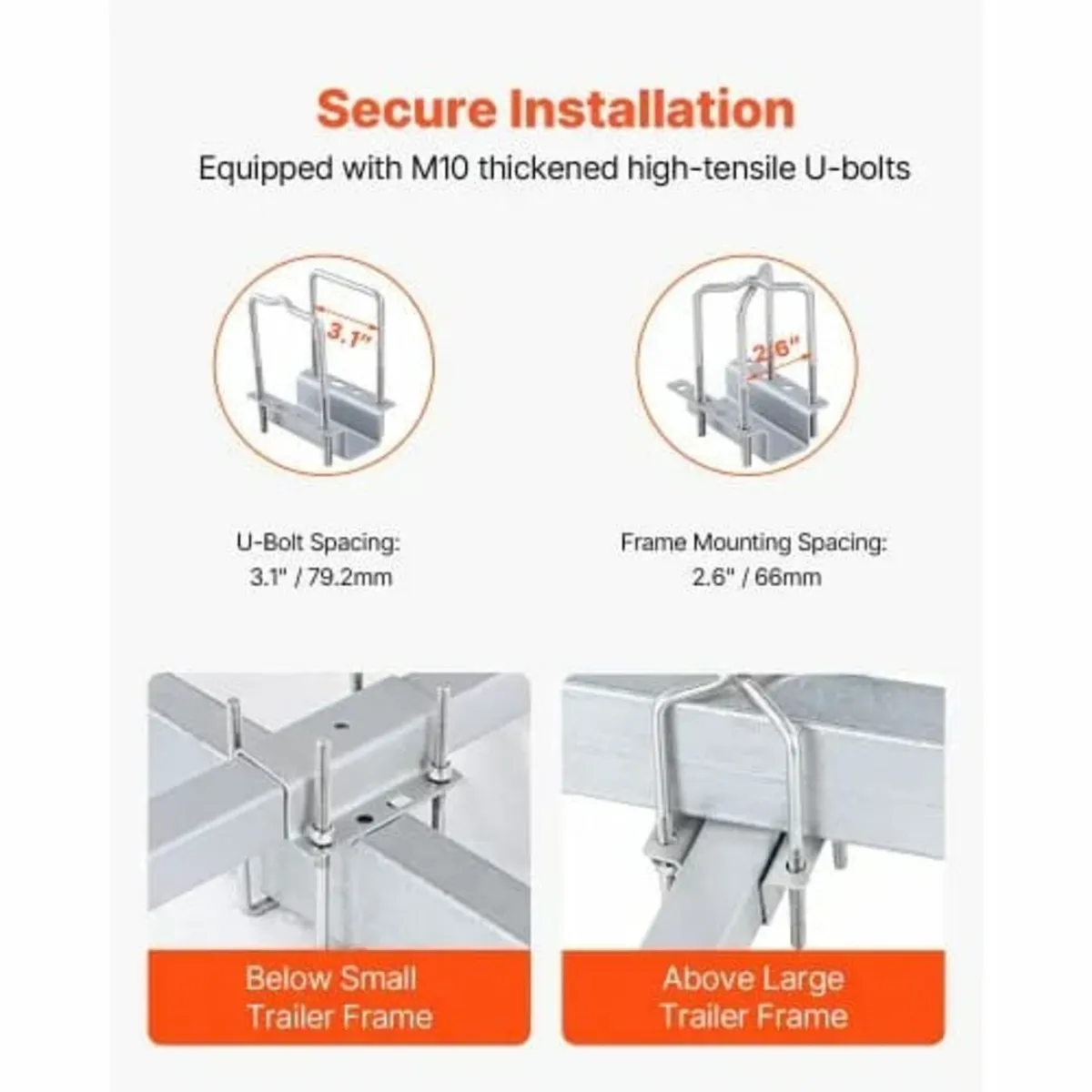 Secure Installation

Equipped with M10 thickened high-tensile U-bolts

3.1"

2.6"

U-Bolt Spacing:
3.1" / 79.2mm

Frame Mounting Spacing:
2.6" / 66mm

Below Small Trailer Frame

Above Large Trailer Frame