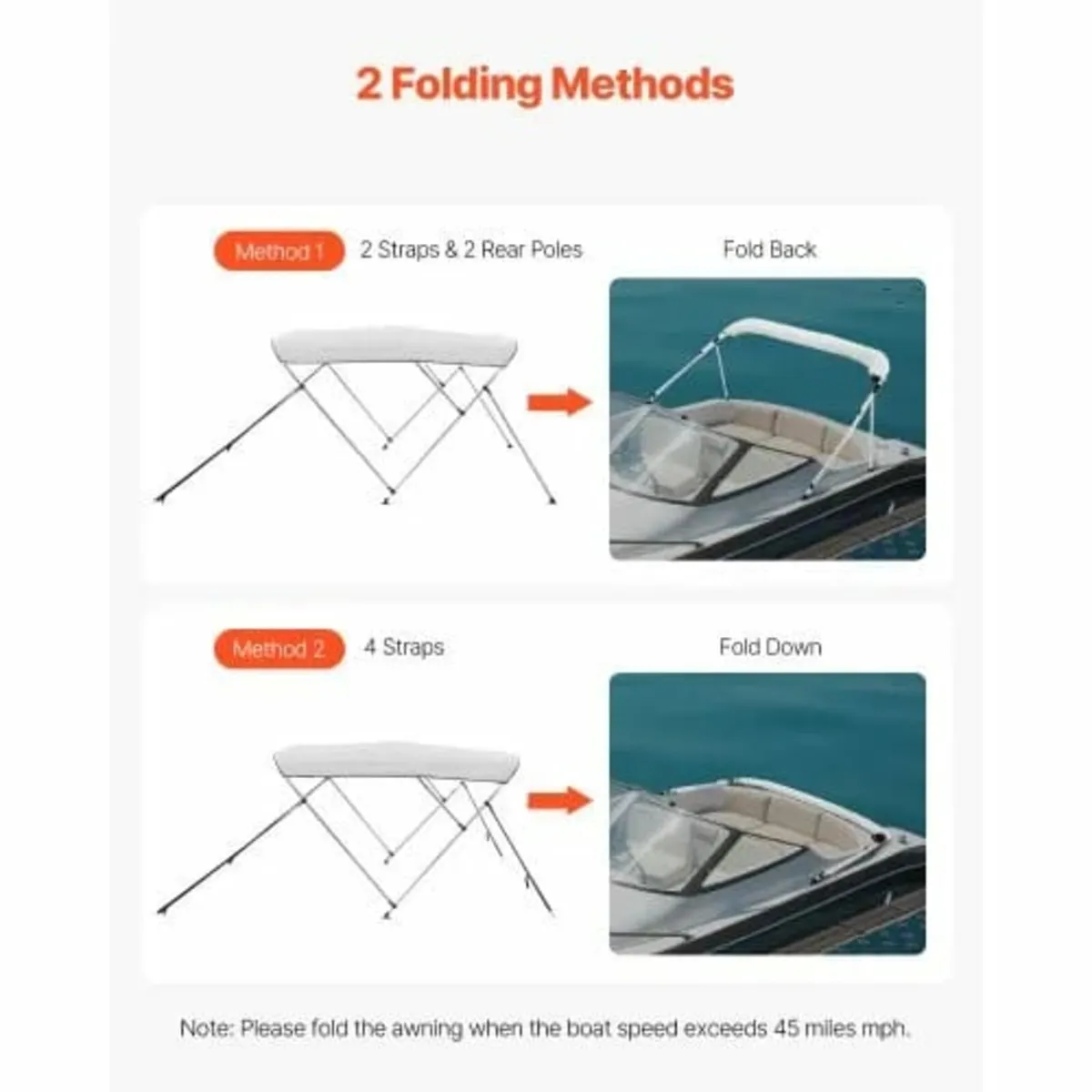 2 Folding Methods

Method 1 2 Straps & 2 Rear Poles

Fold Back

Method 2 4 Straps

Fold Down

Note: Please fold the awning when the boat speed exceeds 45 miles mph.