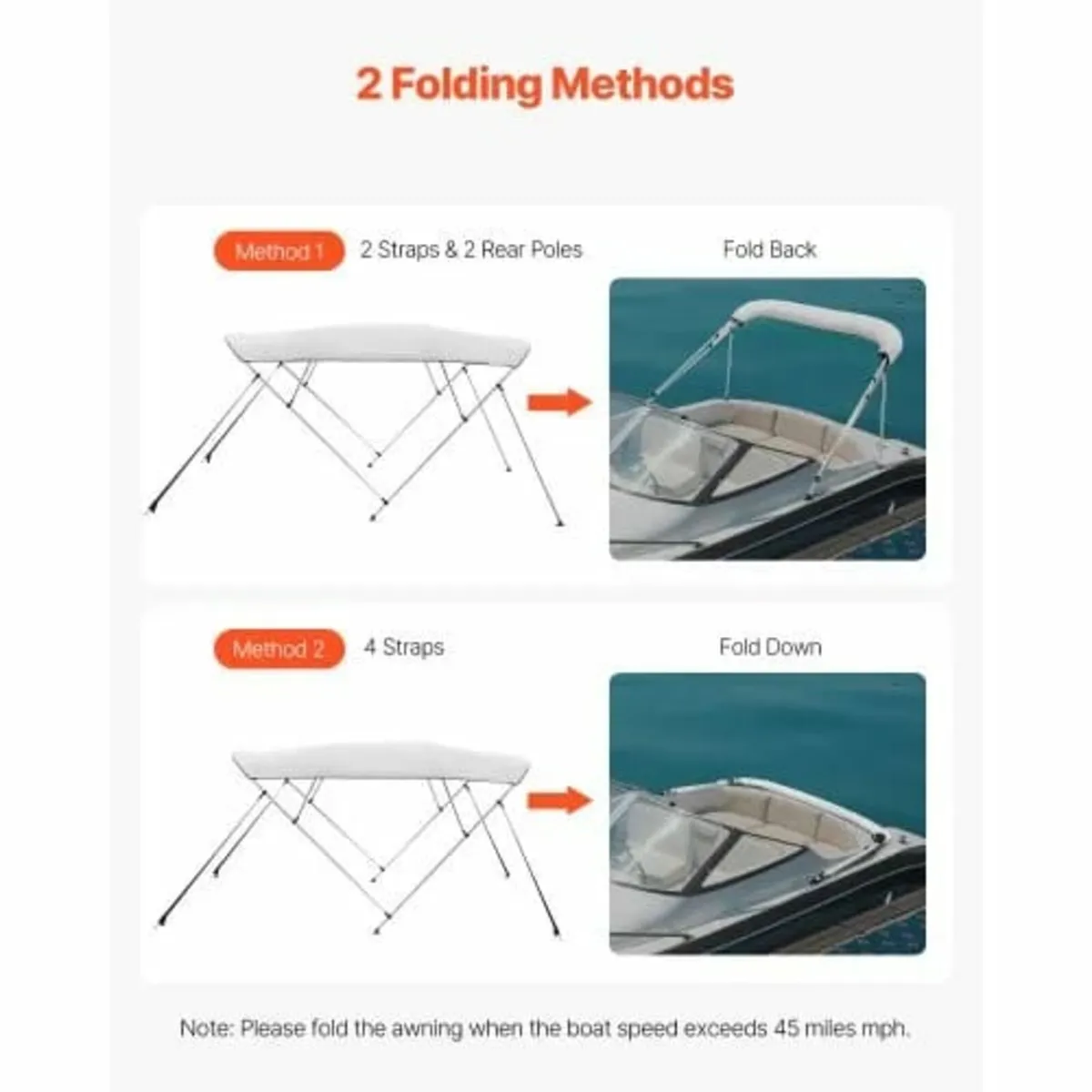 2 Folding Methods

Method 1 2 Straps & 2 Rear Poles

Fold Back

Method 2 4 Straps

Fold Down

Note: Please fold the awning when the boat speed exceeds 45 miles mph.