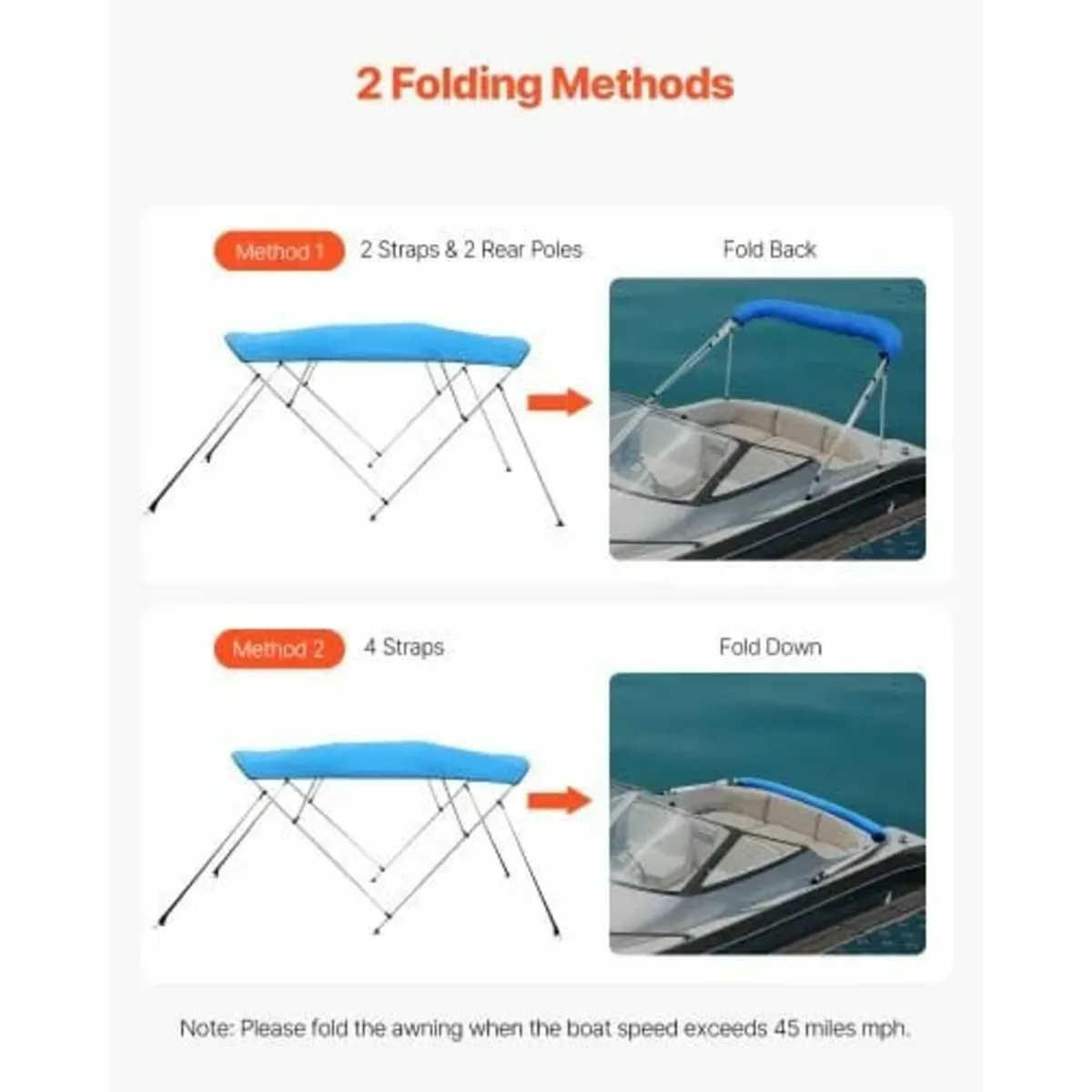 2 Folding Methods

Method 1 2 Straps & 2 Rear Poles

Fold Back

Method 2 4 Straps

Fold Down

Note: Please fold the awning when the boat speed exceeds 45 miles mph.