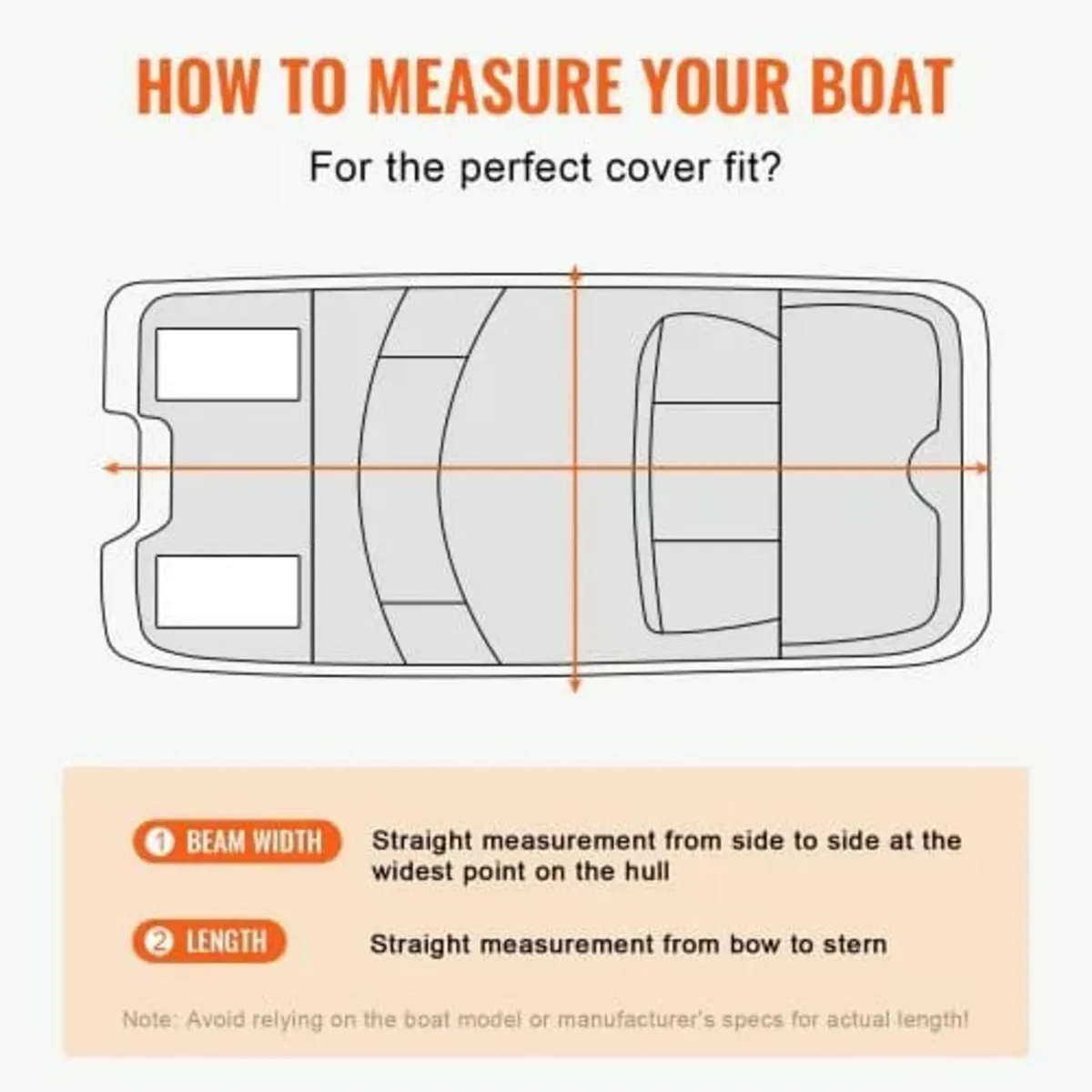 HOW TO MEASURE YOUR BOAT

For the perfect cover fit?

1 BEAM WIDTH Straight measurement from side to side at the widest point on the hull

2 LENGTH Straight measurement from bow to stern

Note: Avoid relying on the boat model or manufacturer's specs for actual length!