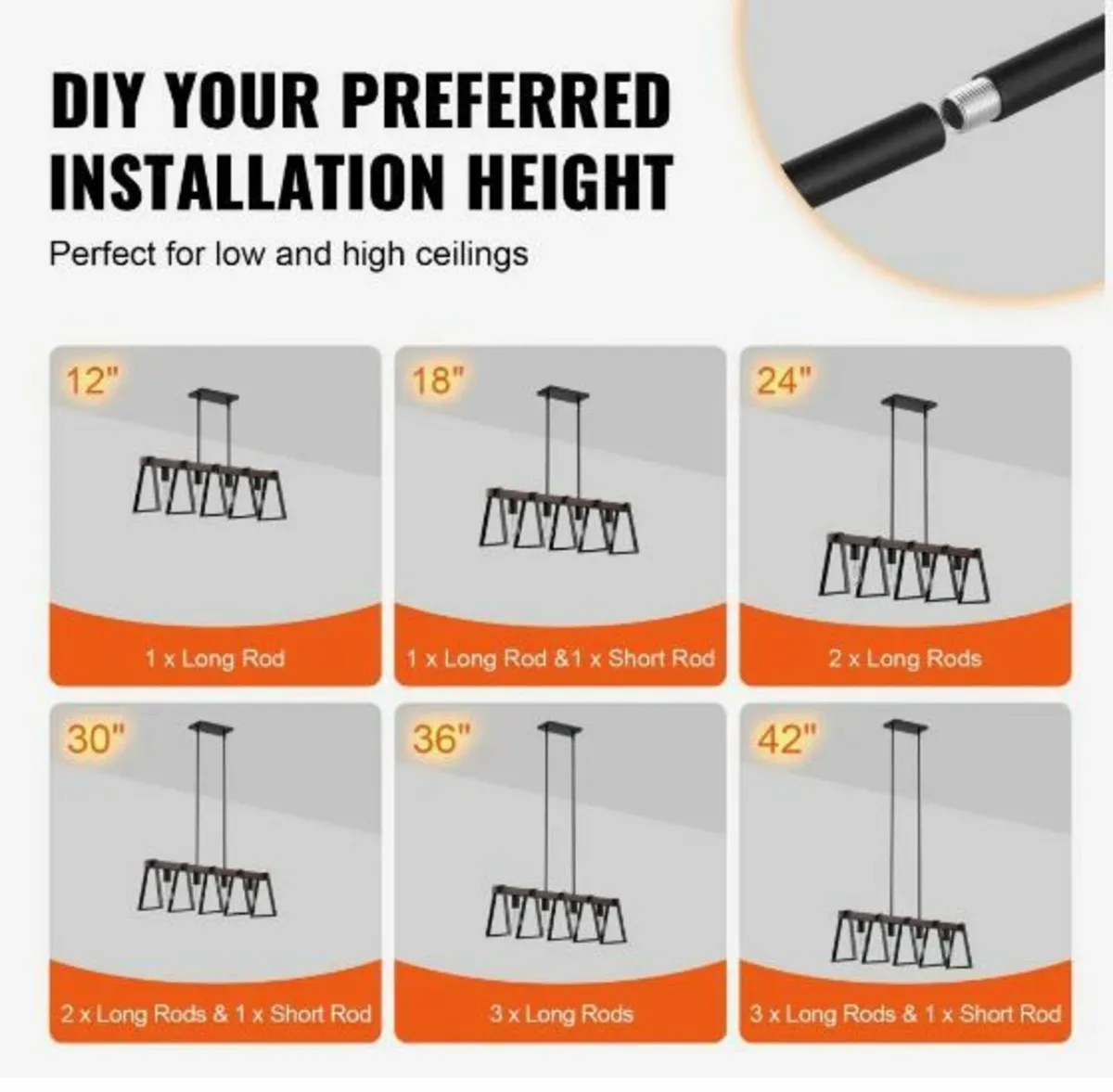 DIY YOUR PREFERRED INSTALLATION HEIGHT

Perfect for low and high ceilings

12"

1 x Long Rod

18"

1 x Long Rod &1 x Short Rod

24"

2 x Long Rods

30"

2 x Long Rods & 1 x Short Rod

36"

3 x Long Rods

42"

3 x Long Rods & 1 x Short Rod