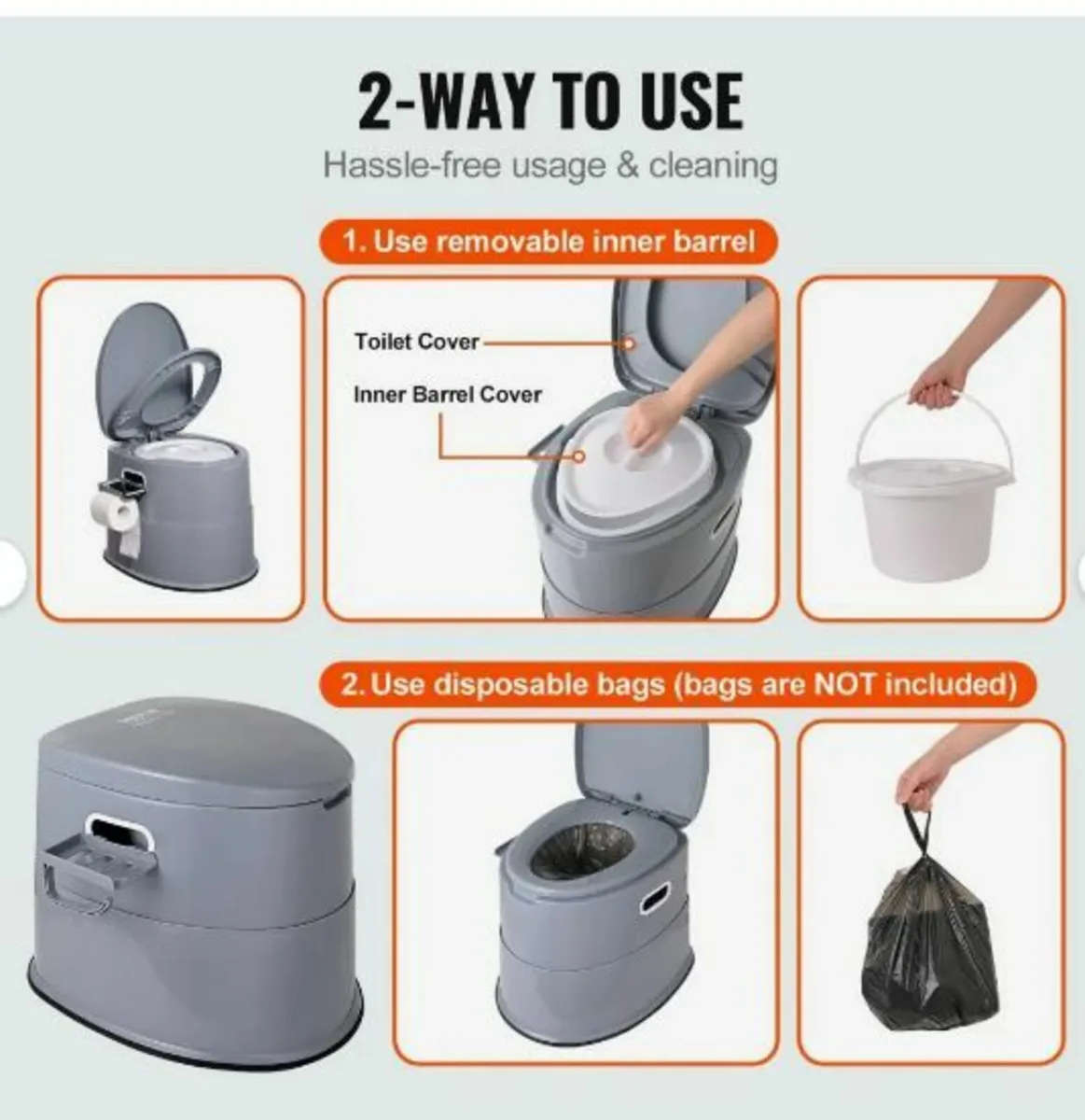 2-WAY TO USE

Hassle-free usage & cleaning

1. Use removable inner barrel

Toilet Cover

Inner Barrel Cover

2. Use disposable bags (bags are NOT included)