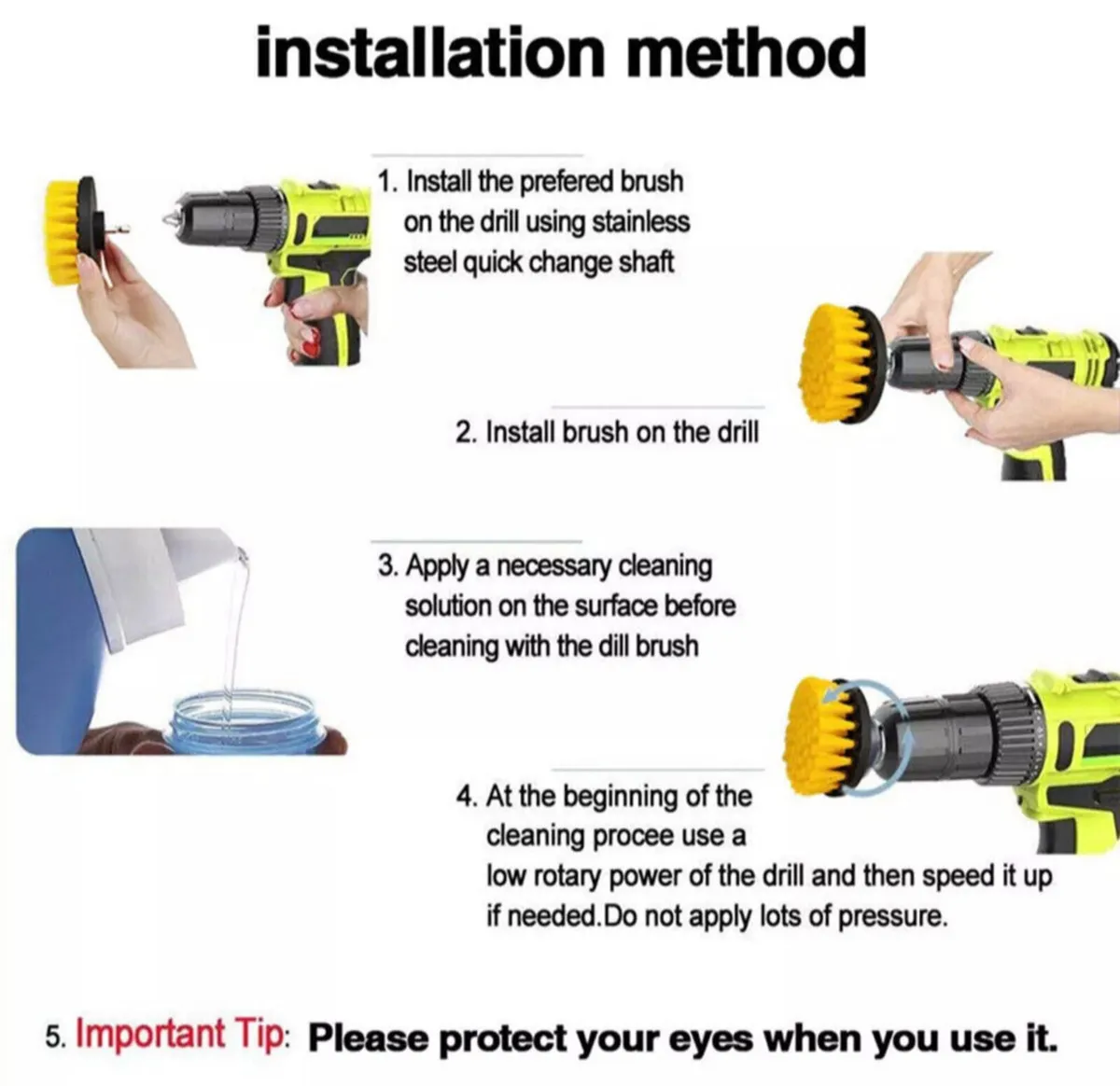 installation method

1. Install the prefered brush on the drill using stainless steel quick change shaft

2. Install brush on the drill

3. Apply a necessary cleaning solution on the surface before cleaning with the dill brush

4. At the beginning of the cleaning procee use a low rotary power of the drill and then speed it up if needed.Do not apply lots of pressure.

5. Important Tip: Please protect your eyes when you use it.