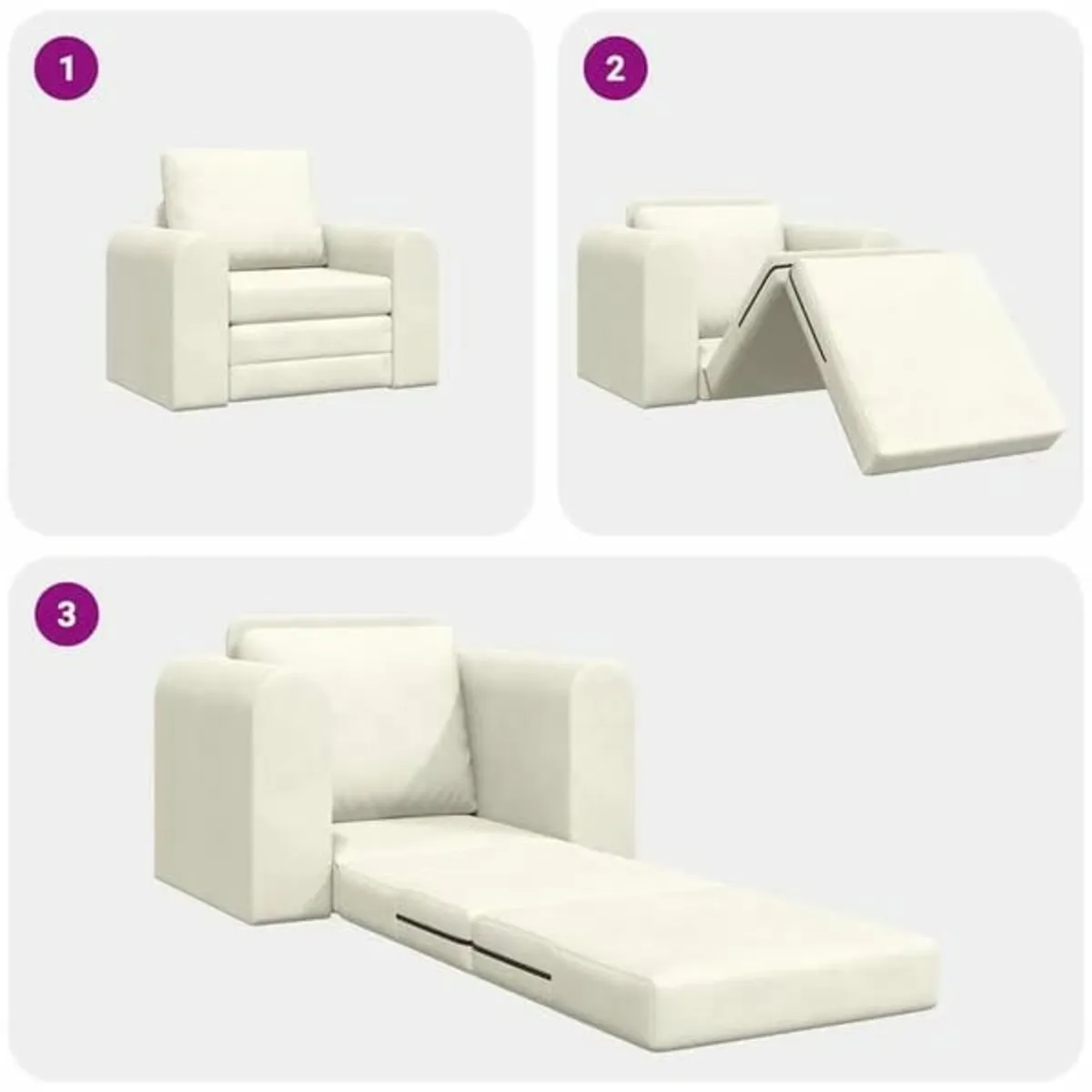 1

2

3