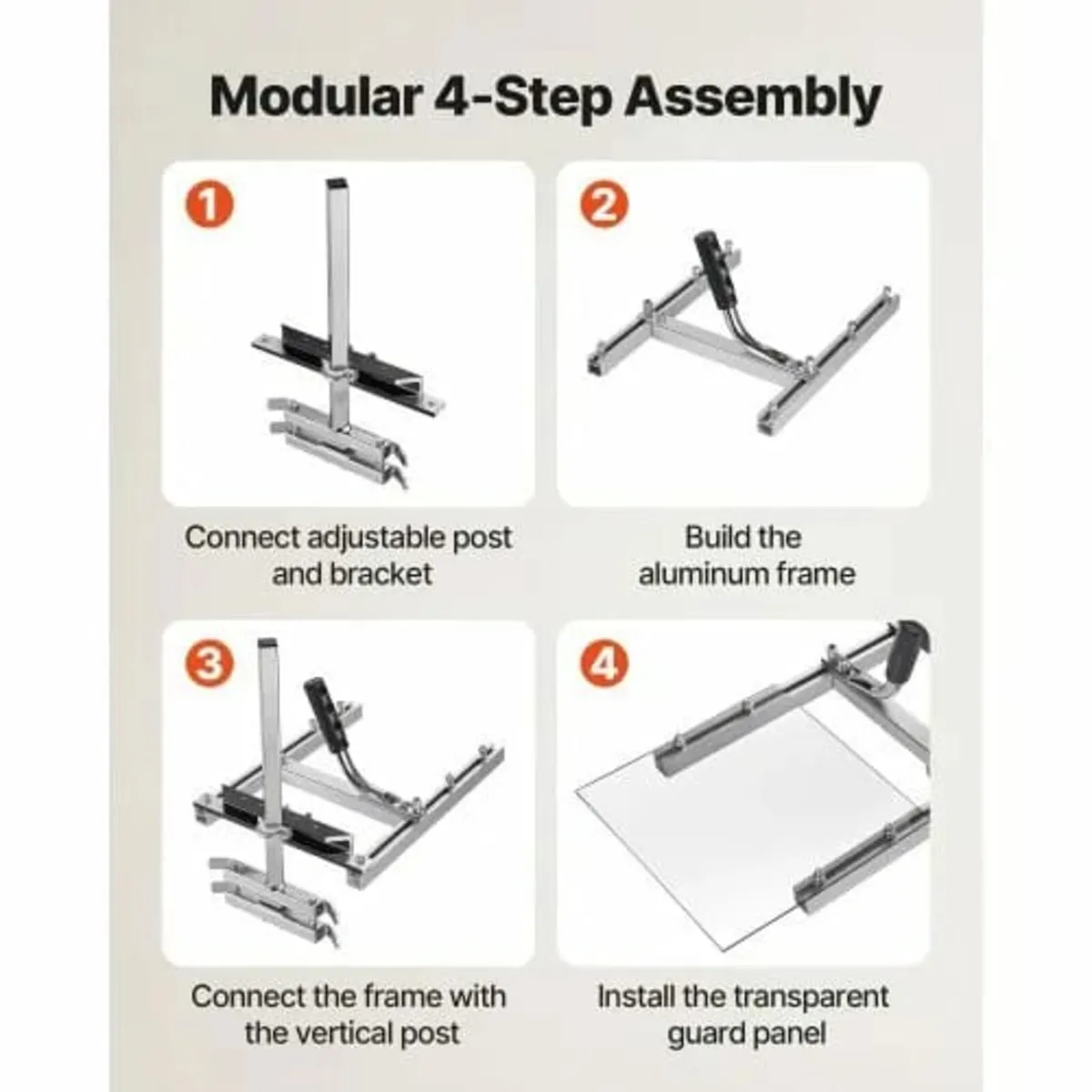 Modular 4-Step Assembly

1

Connect adjustable post and bracket

2

Build the aluminum frame

3

Connect the frame with the vertical post

4

Install the transparent guard panel