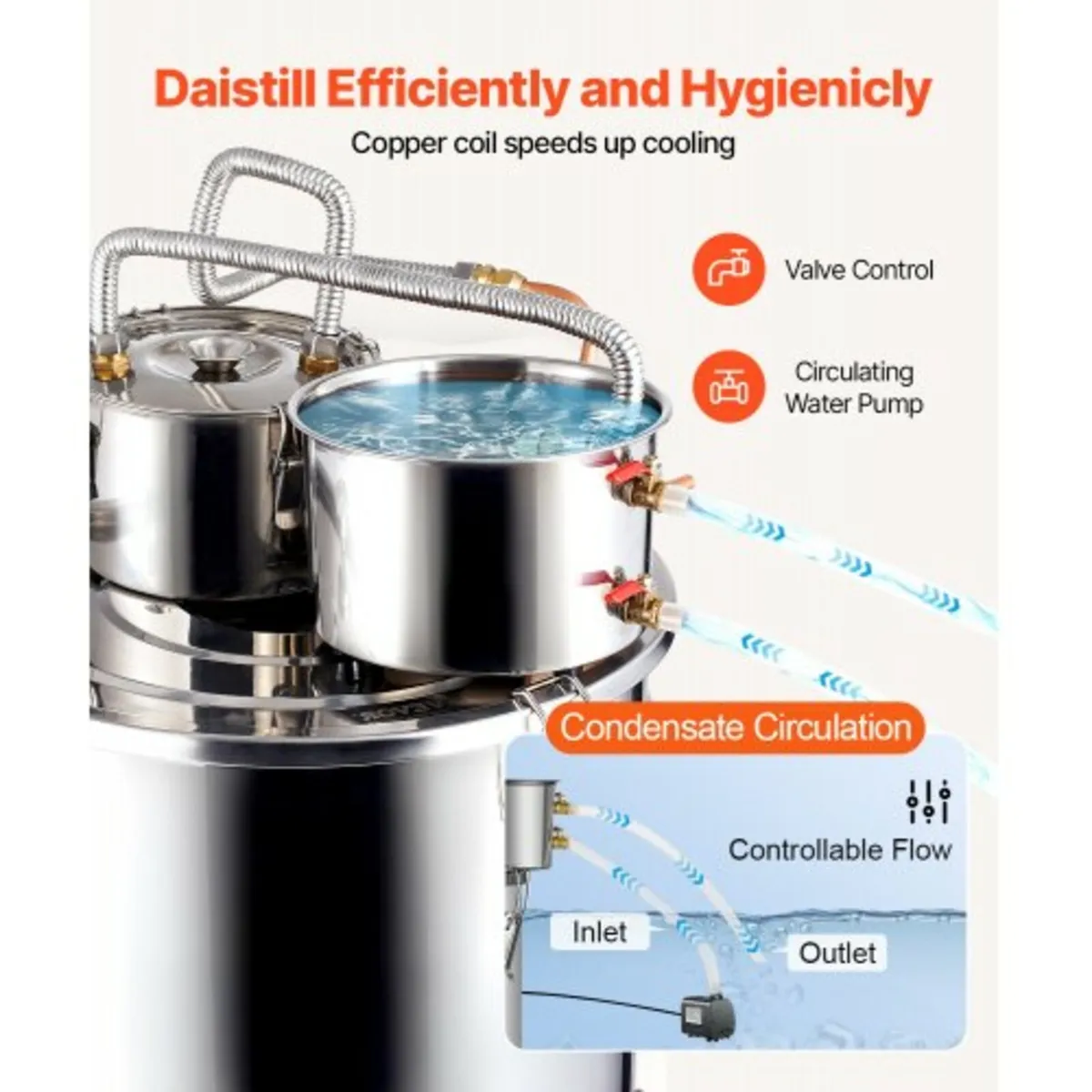 Daistill Efficiently and Hygienicly

Copper coil speeds up cooling

Valve Control

Circulating Water Pump

Condensate Circulation

Controllable Flow

Inlet

Outlet