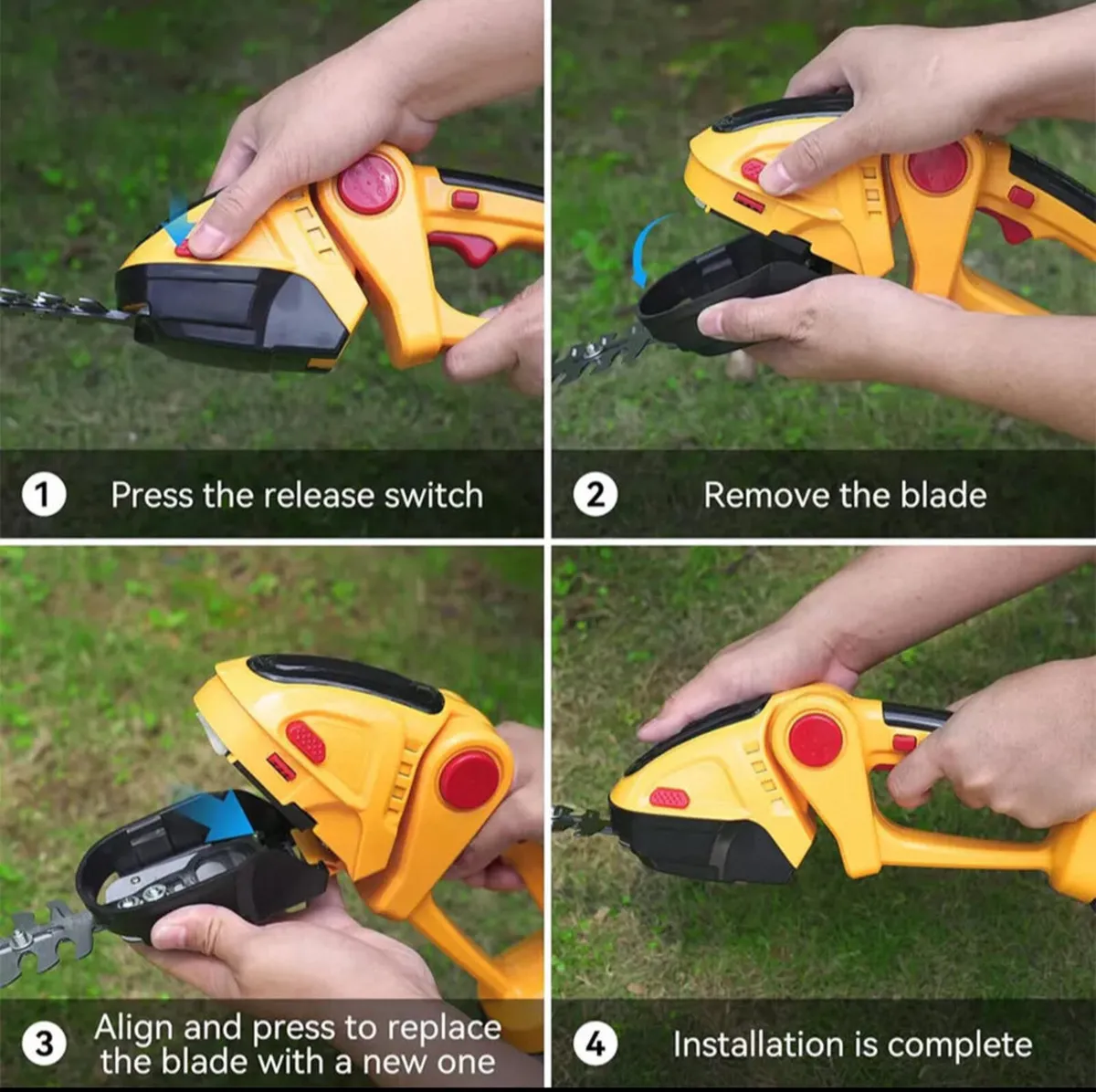 1 Press the release switch

2 Remove the blade

3 Align and press to replace the blade with a new one

4 Installation is complete