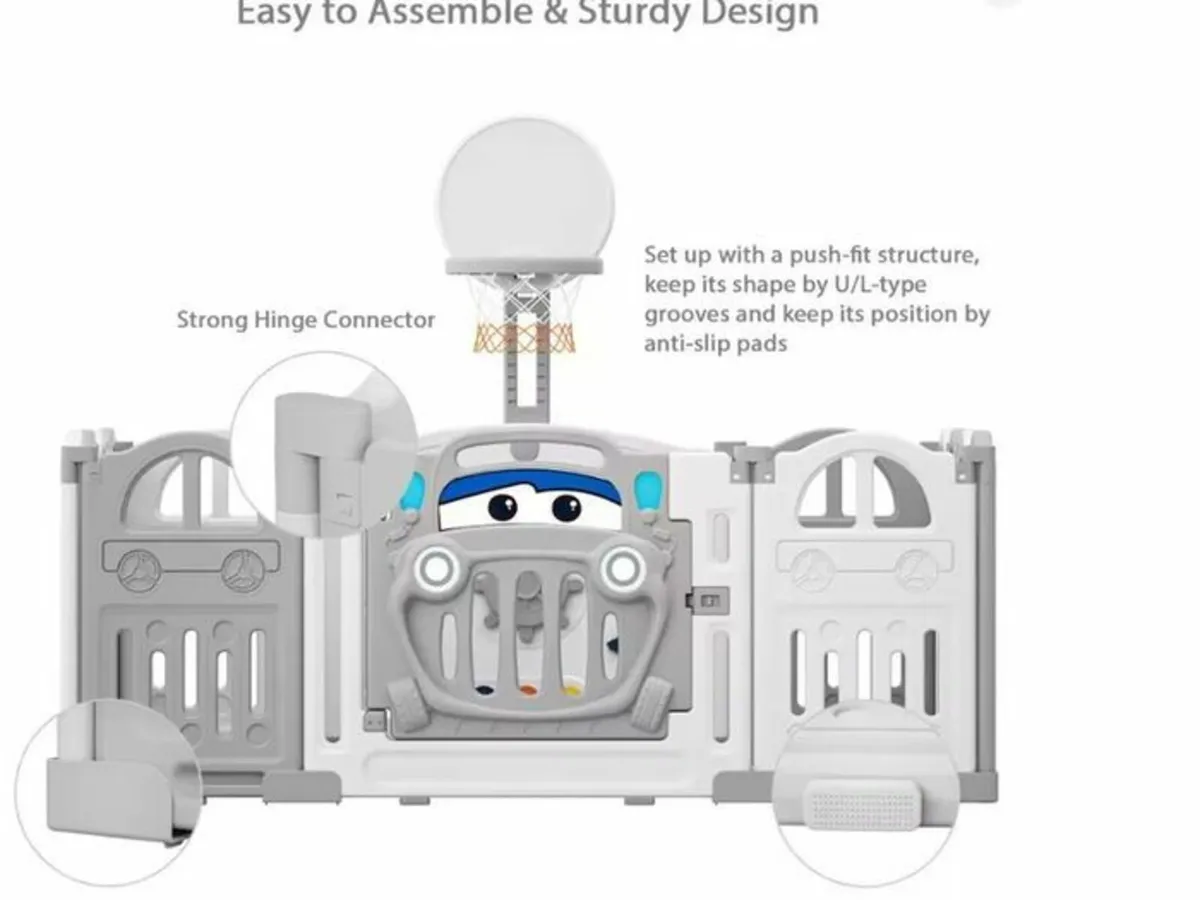 Easy to Assemble & Sturdy Design

Strong Hinge Connector

Set up with a push-fit structure, keep its shape by U/L-type grooves and keep its position by anti-slip pads