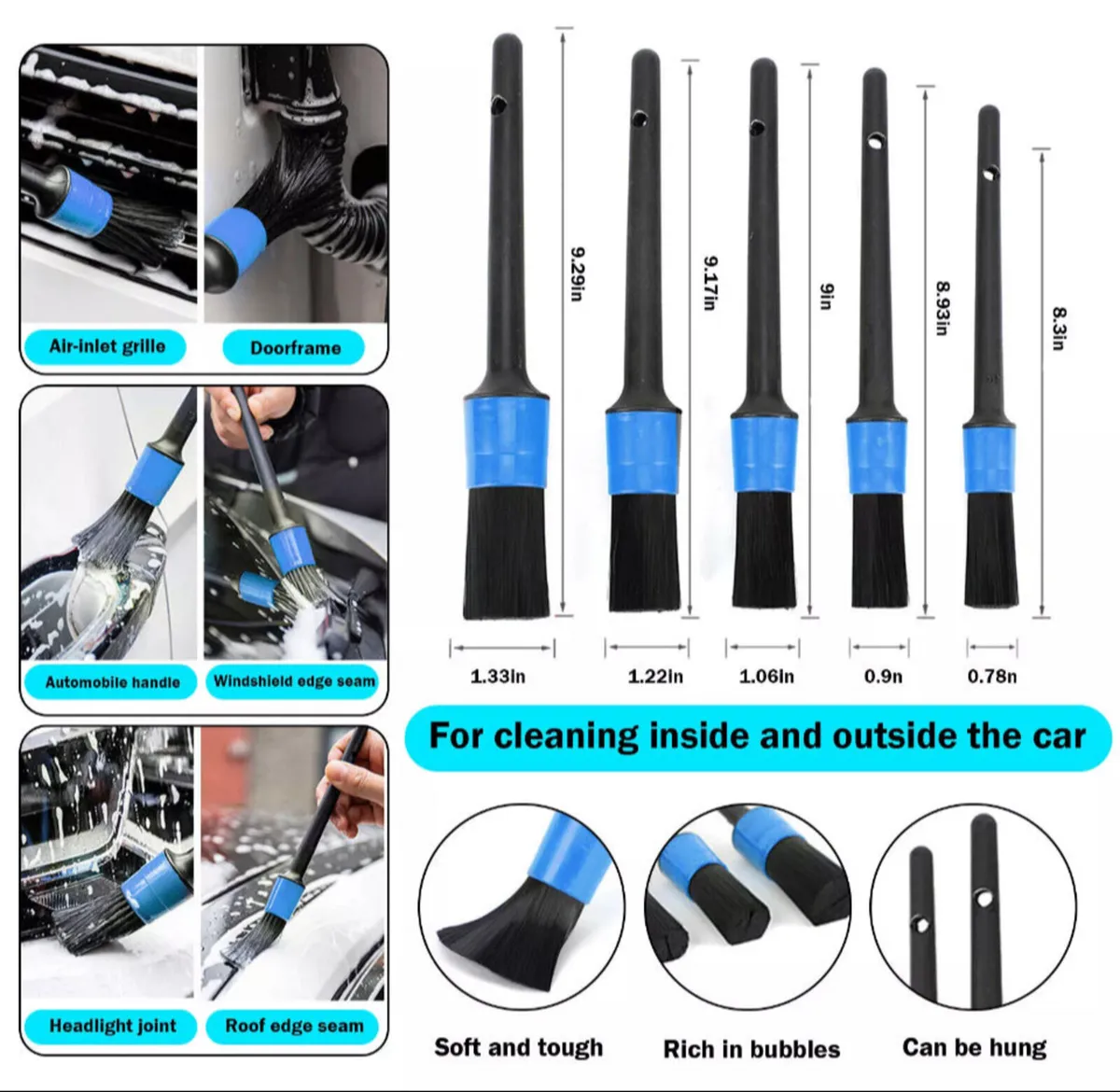 Air-inlet grille

Doorframe

Automobile handle

Windshield edge seam

Headlight joint

Roof edge seam

9.29in

9.17in

9in

8.93in

8.3in

1.33in

1.22in

1.06in

0.9n

0.78n

For cleaning inside and outside the car

Soft and tough

Rich in bubbles

Can be hung