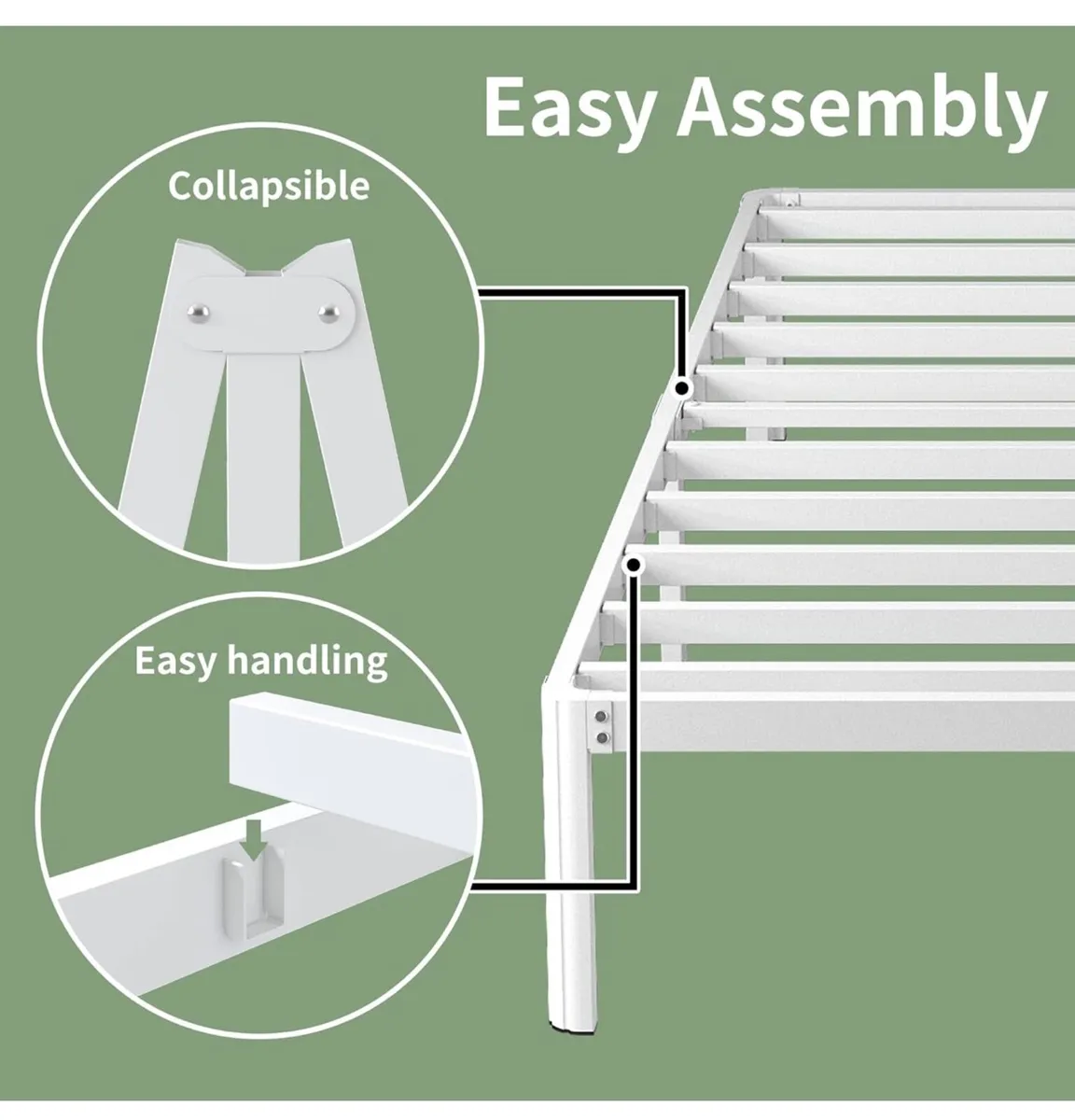 Easy Assembly

Collapsible

Easy handling