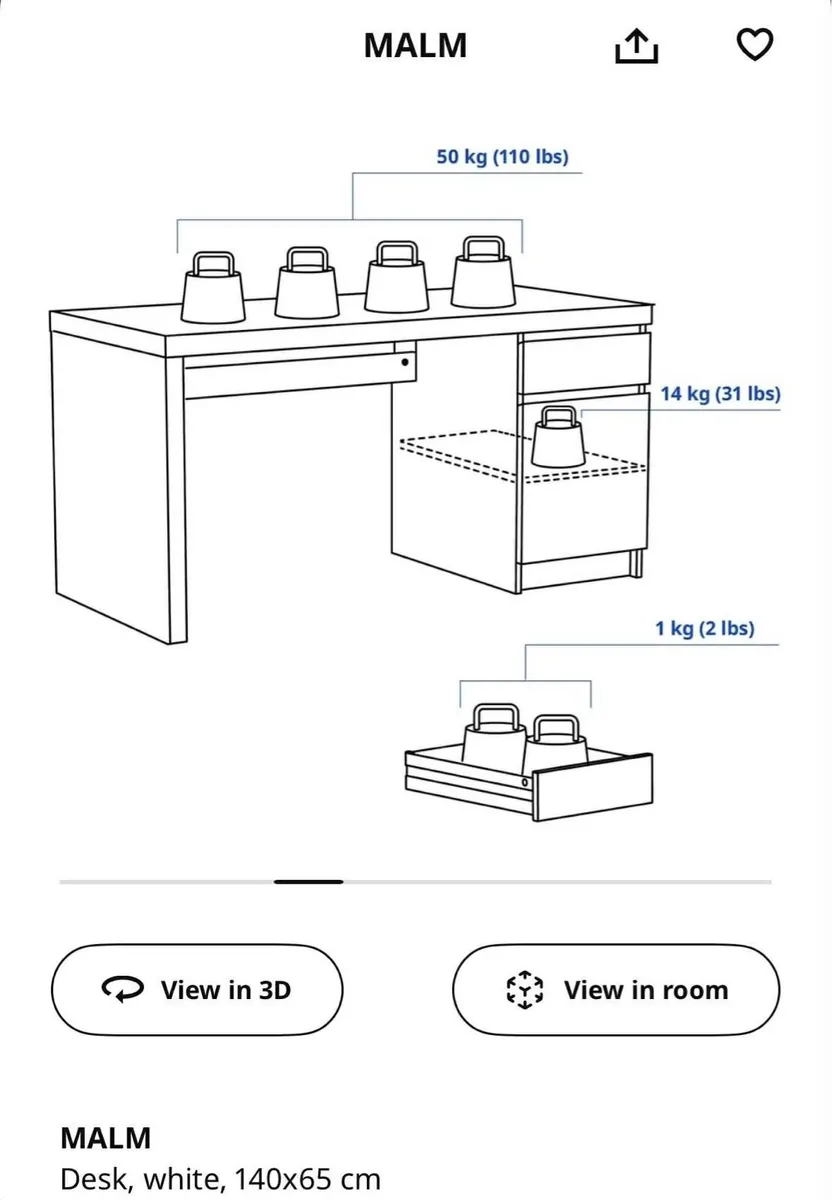 MALM

50 kg (110 lbs)

14 kg (31 lbs)

1 kg (2 lbs)

View in 3D

View in room

MALM
Desk, white, 140x65 cm