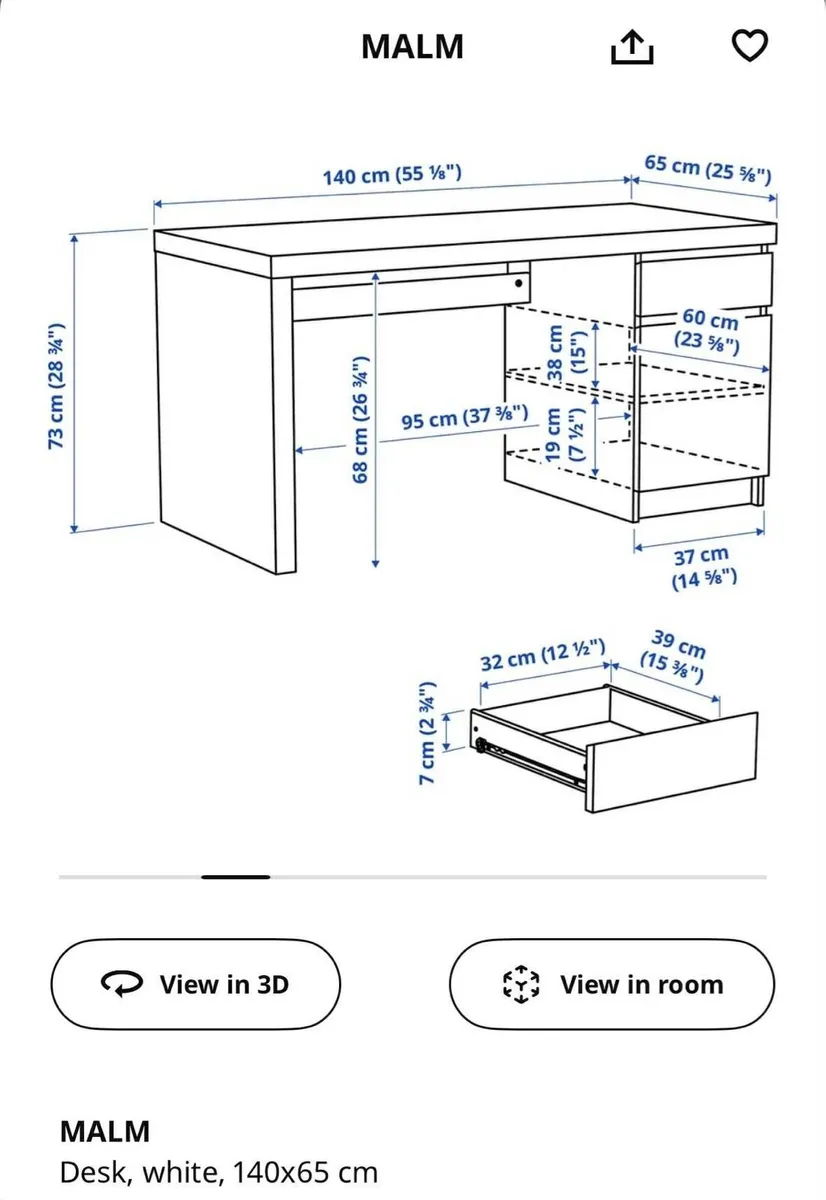 MALM

140 cm (55 ⅛")
65 cm (25 ⅝")
73 cm (28 ¾")
68 cm (26 ¾")
95 cm (37 ⅜")
38 cm (15")
19 cm (7 ½")
60 cm (23 ⅝")
37 cm (14 ⅝")

32 cm (12 ½")
39 cm (15 ⅜")
7 cm (2 ¾")

View in 3D
View in room

MALM
Desk, white, 140x65 cm