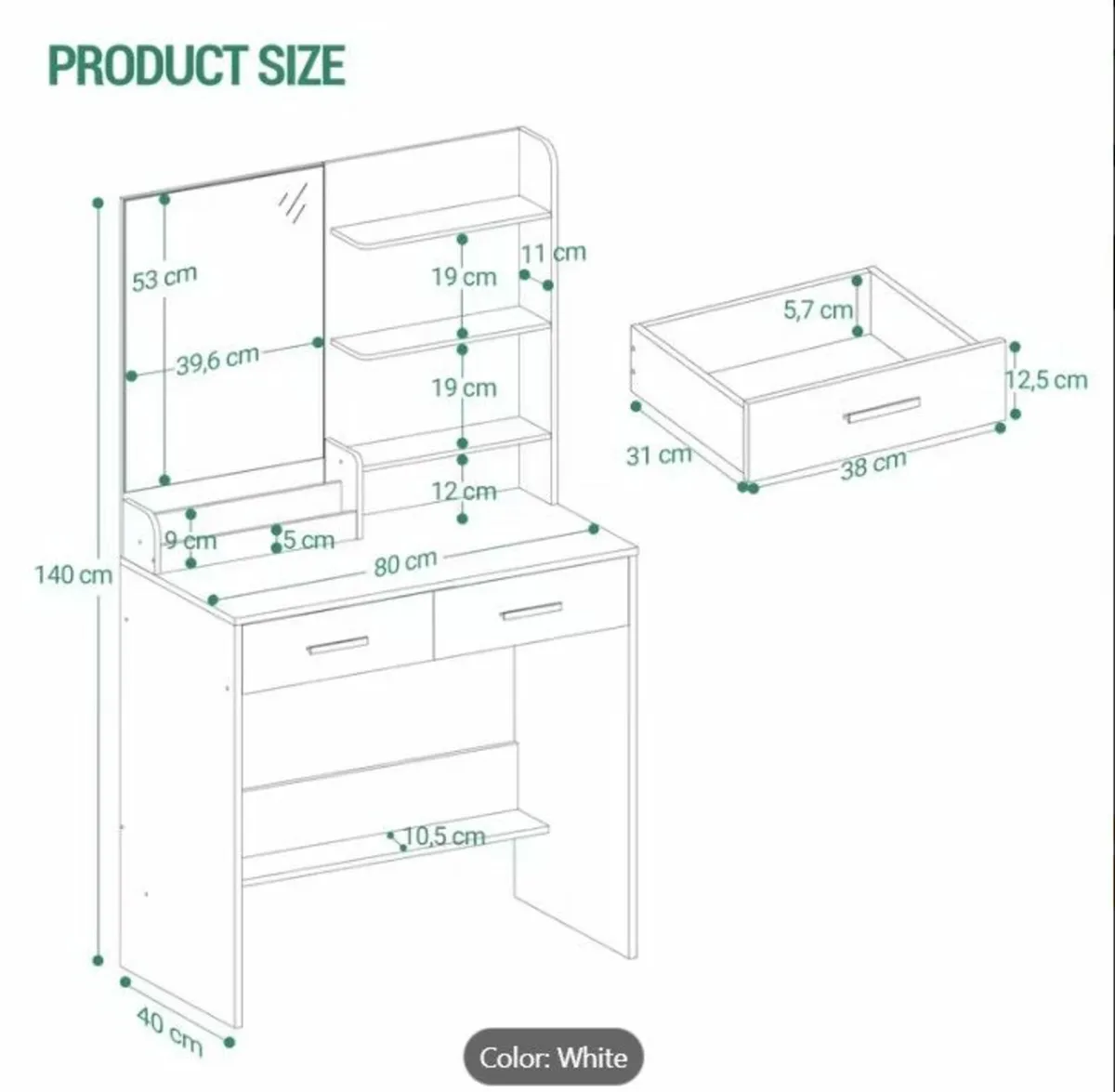 PRODUCT SIZE

53 cm

39,6 cm

19 cm

11 cm

19 cm

12 cm

9 cm

5 cm

80 cm

140 cm

10,5 cm

40 cm

5,7 cm

12,5 cm

31 cm

38 cm

Color: White