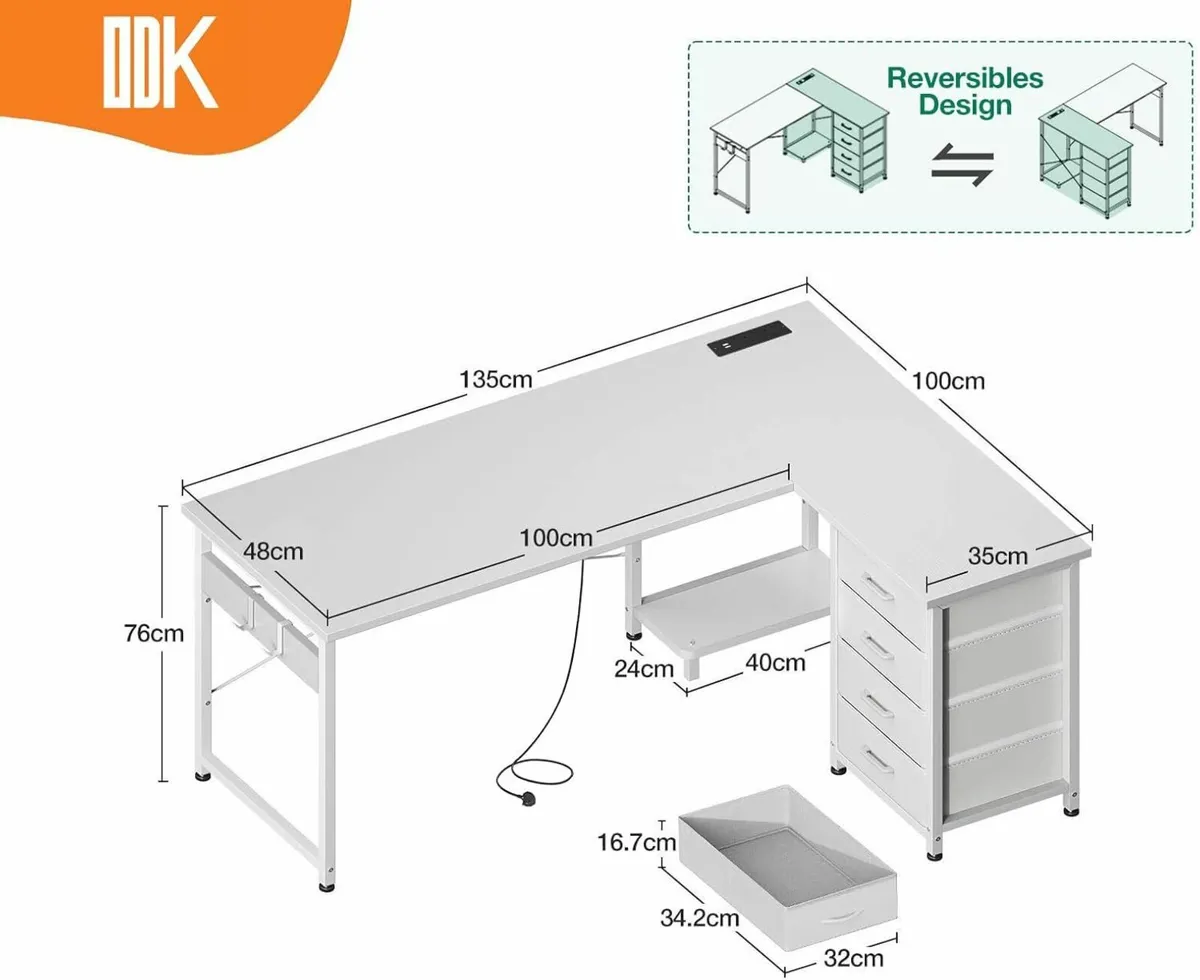 ODK

Reversibles Design

135cm
100cm
48cm
100cm
35cm
76cm
24cm
40cm
16.7cm
34.2cm
32cm