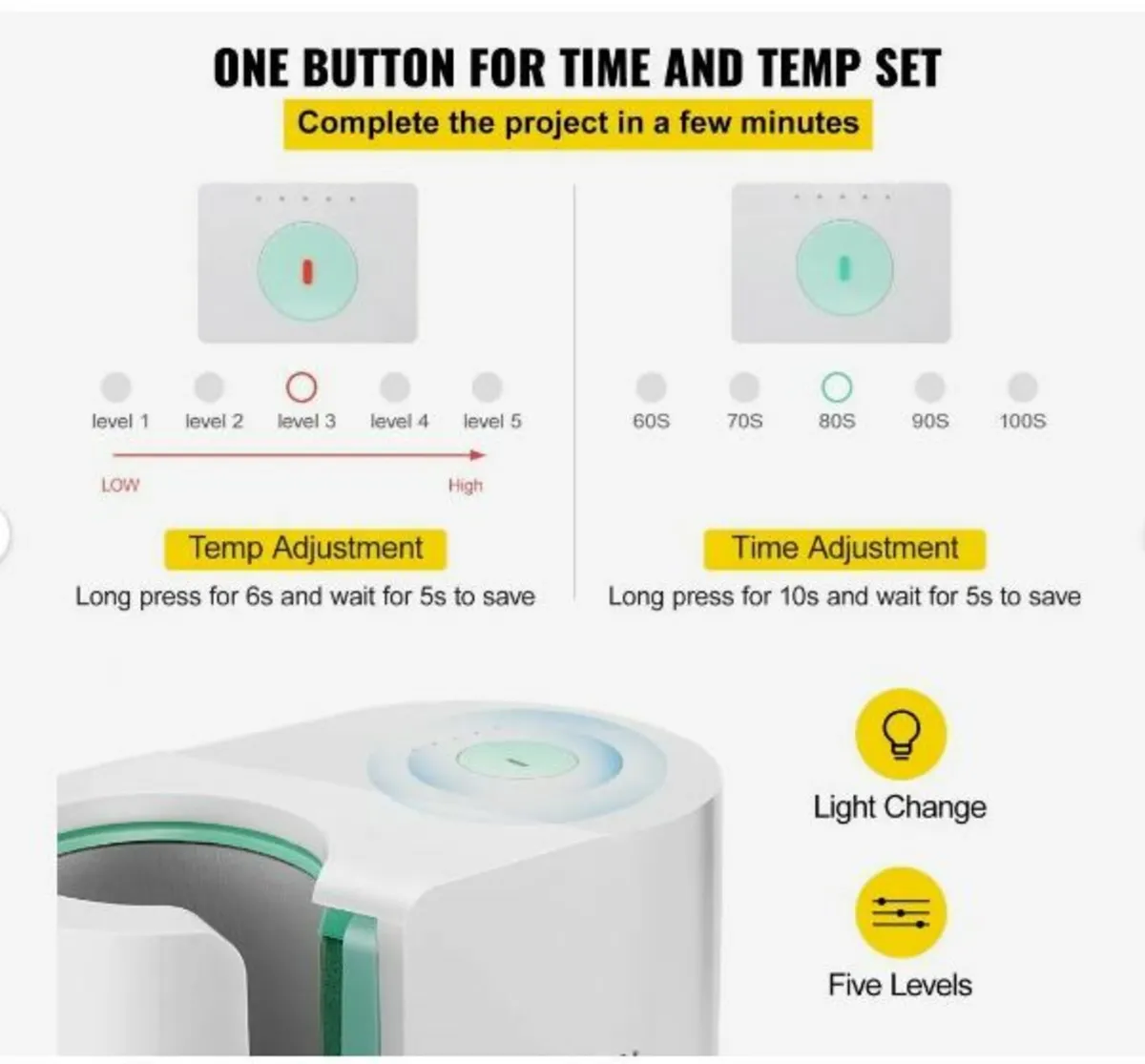 ONE BUTTON FOR TIME AND TEMP SET

Complete the project in a few minutes

level 1 level 2 level 3 level 4 level 5

LOW High

Temp Adjustment

Long press for 6s and wait for 5s to save

60S 70S 80S 90S 100S

Time Adjustment

Long press for 10s and wait for 5s to save

Light Change

Five Levels