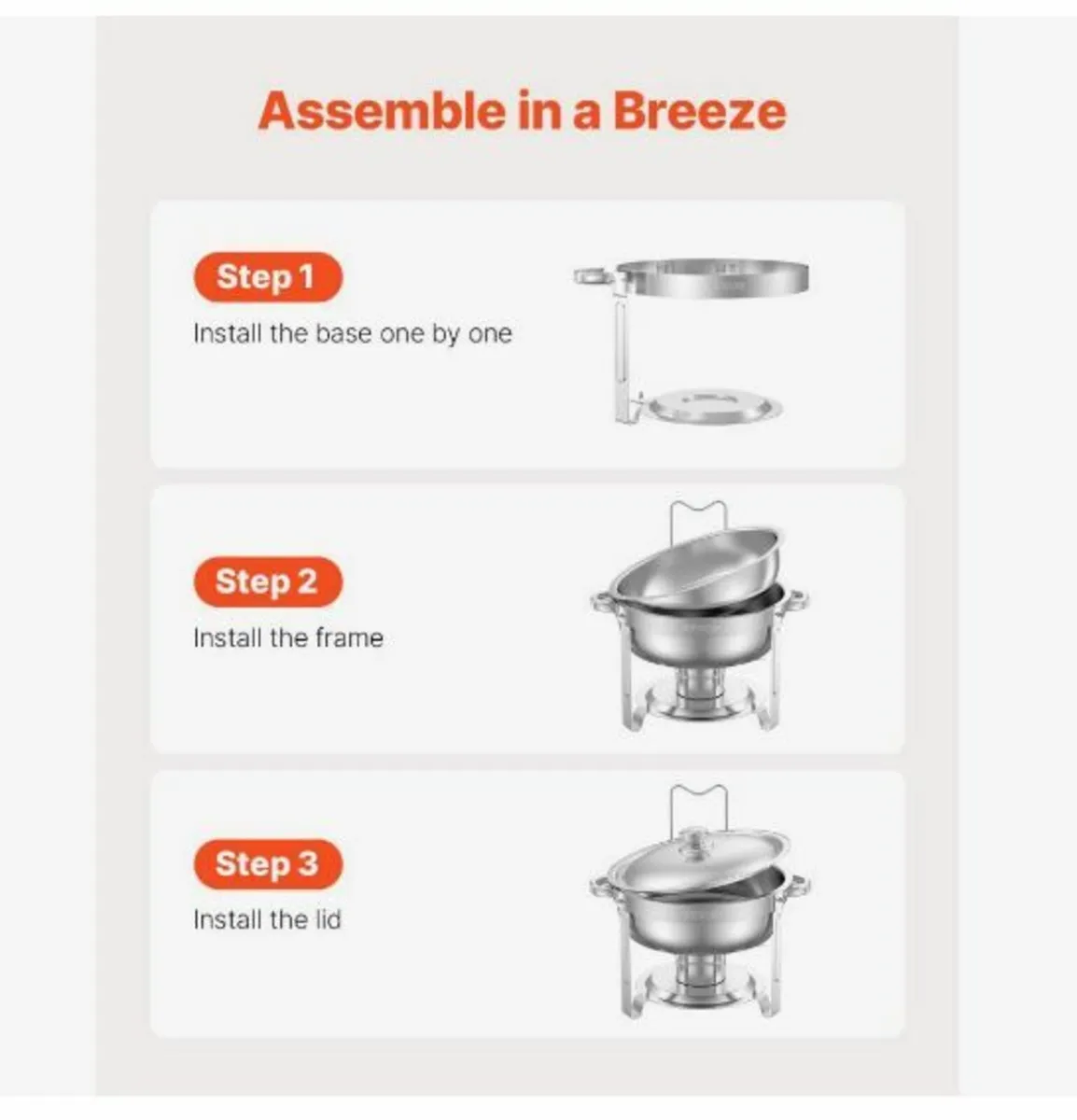 Assemble in a Breeze

Step 1
Install the base one by one

Step 2
Install the frame

Step 3
Install the lid