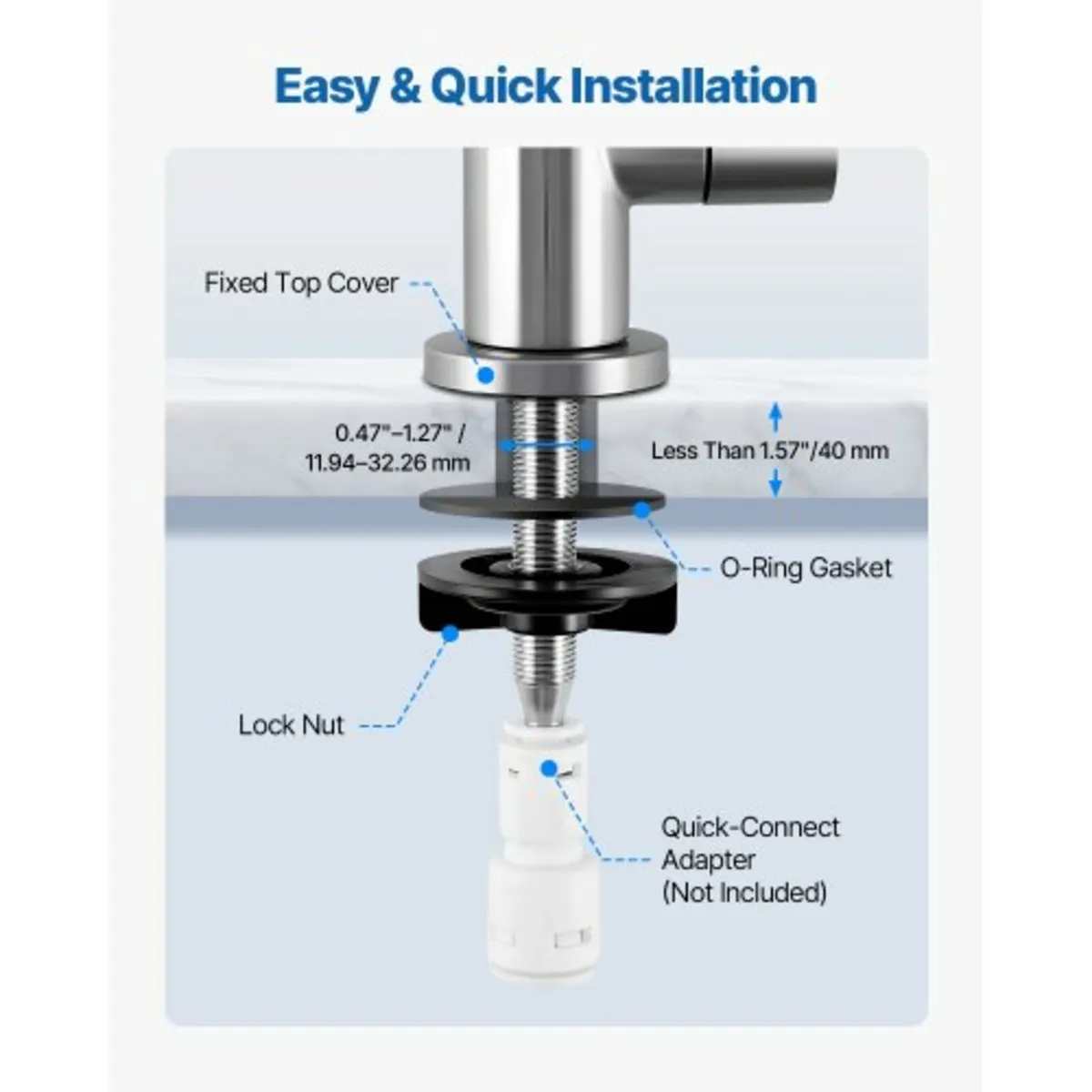 Easy & Quick Installation

Fixed Top Cover

0.47"–1.27" / 11.94–32.26 mm

Less Than 1.57"/40 mm

O-Ring Gasket

Lock Nut

Quick-Connect Adapter (Not Included)