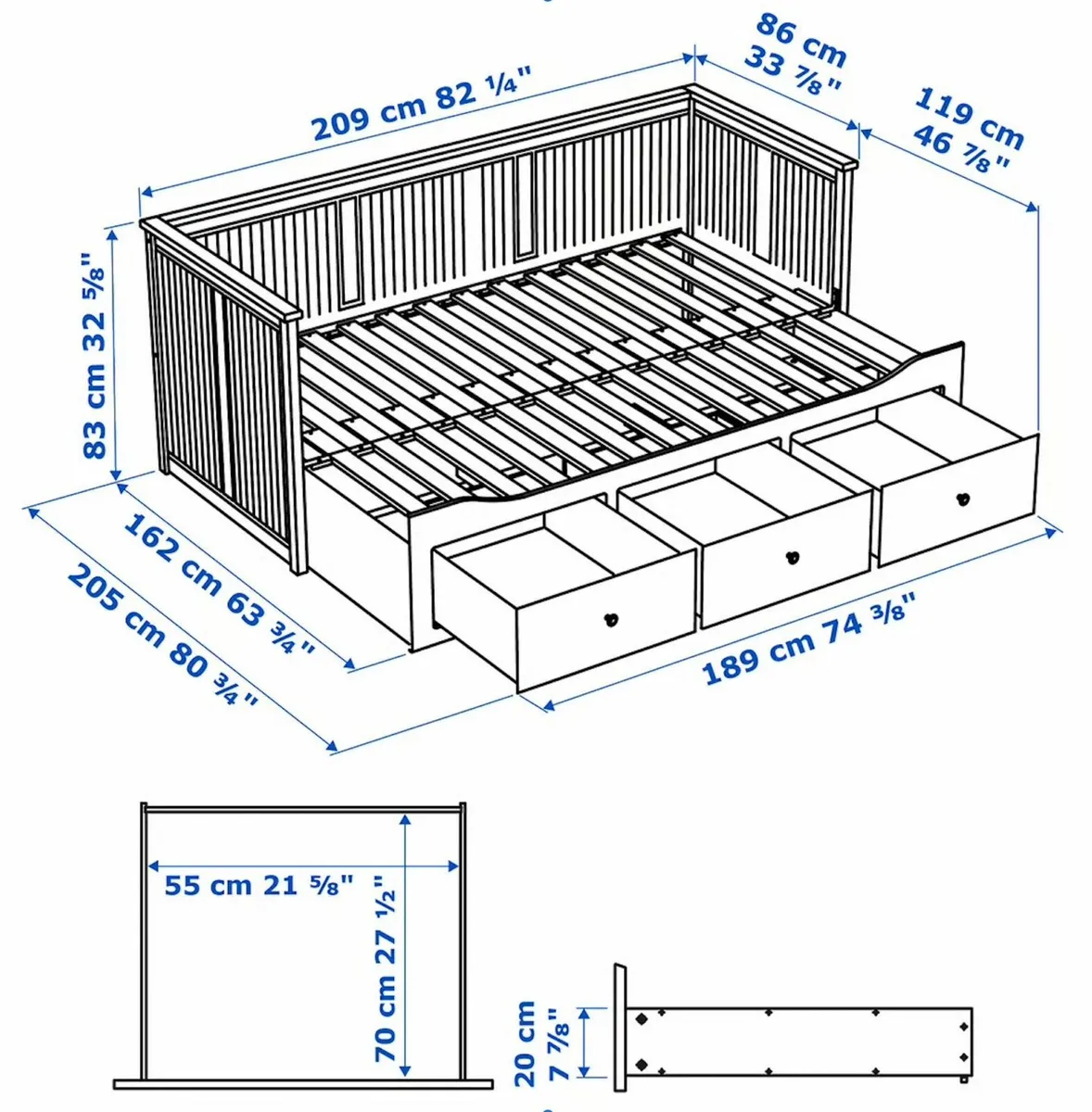 209 cm 82 ¼"
86 cm
33 ⅞"
119 cm
46 ⅞"
83 cm 32 ⅝"
162 cm 63 ¾"
205 cm 80 ¾"
189 cm 74 ⅜"
55 cm 21 ⅝"
70 cm 27 ½"
20 cm
7 ⅞"