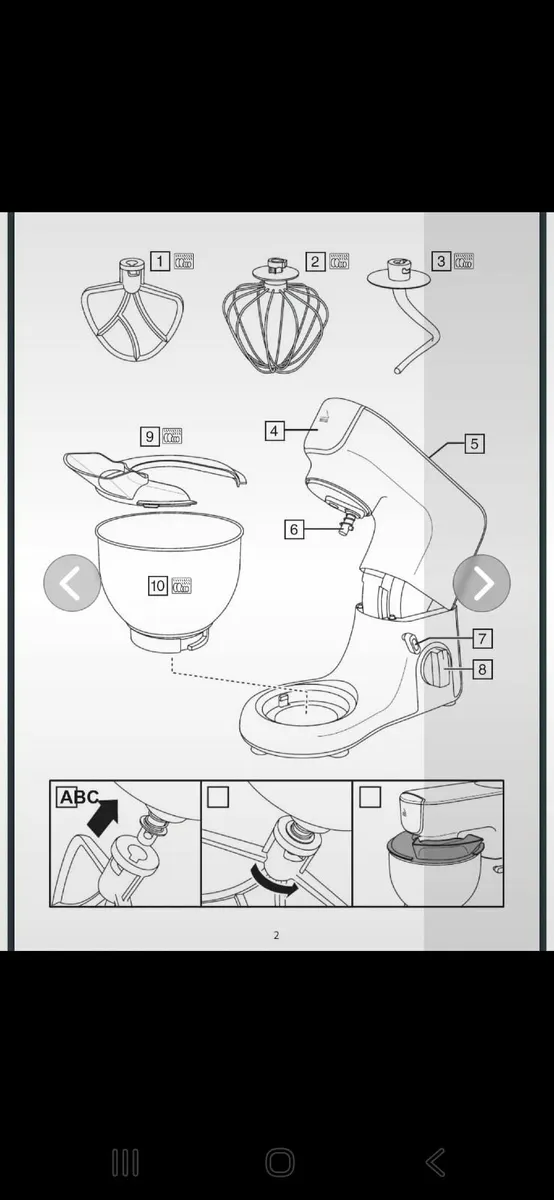 1
2
3
9
4
5
6
10
7
8
ABC
2