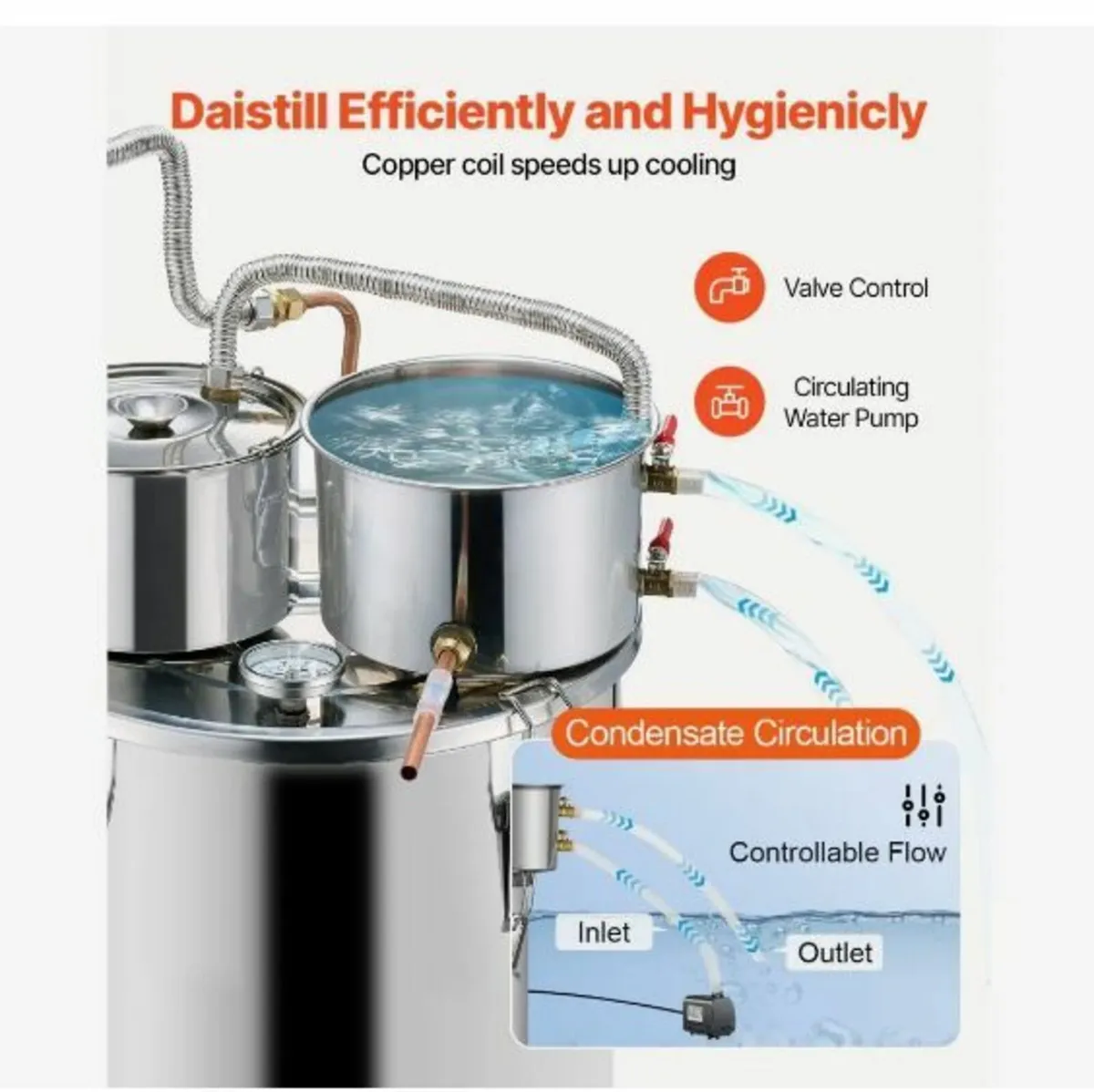 Daistill Efficiently and Hygienicly

Copper coil speeds up cooling

Valve Control

Circulating Water Pump

Condensate Circulation

Controllable Flow

Inlet

Outlet