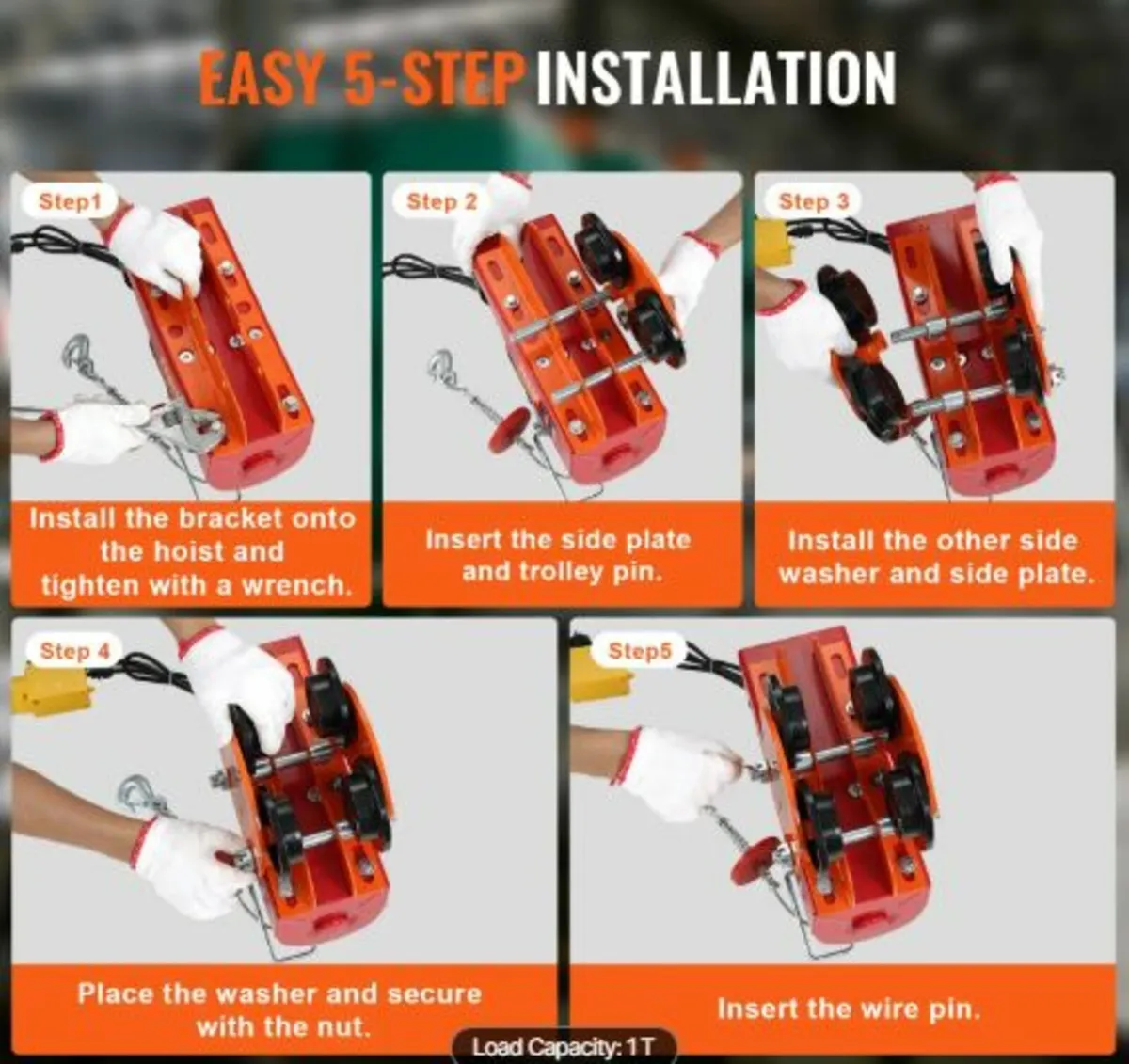 EASY 5-STEP INSTALLATION

Step1

Install the bracket onto the hoist and tighten with a wrench.

Step 2

Insert the side plate and trolley pin.

Step 3

Install the other side washer and side plate.

Step 4

Place the washer and secure with the nut.

Step5

Insert the wire pin.

Load Capacity: 1T