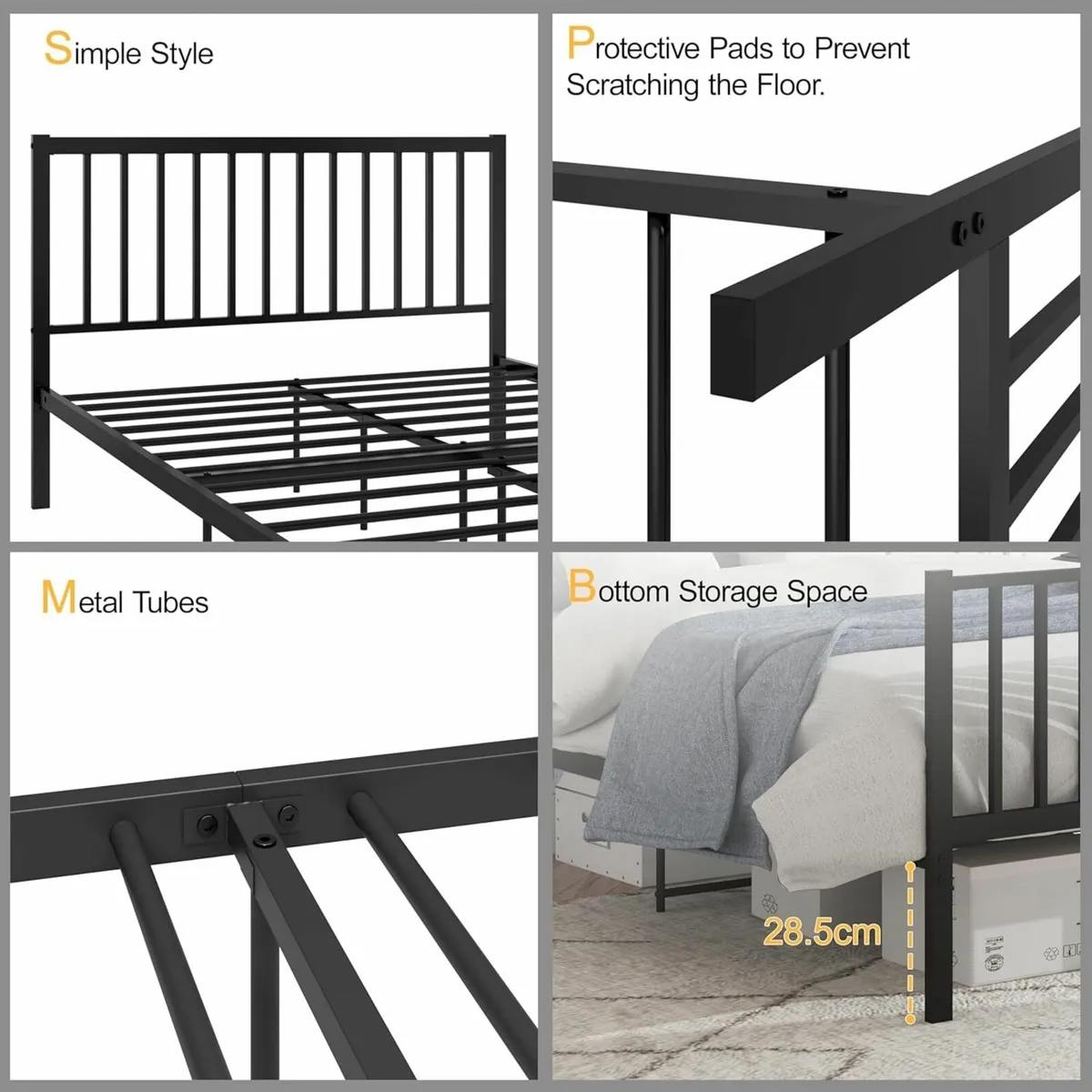 Simple Style

Protective Pads to Prevent Scratching the Floor.

Metal Tubes

Bottom Storage Space

28.5cm