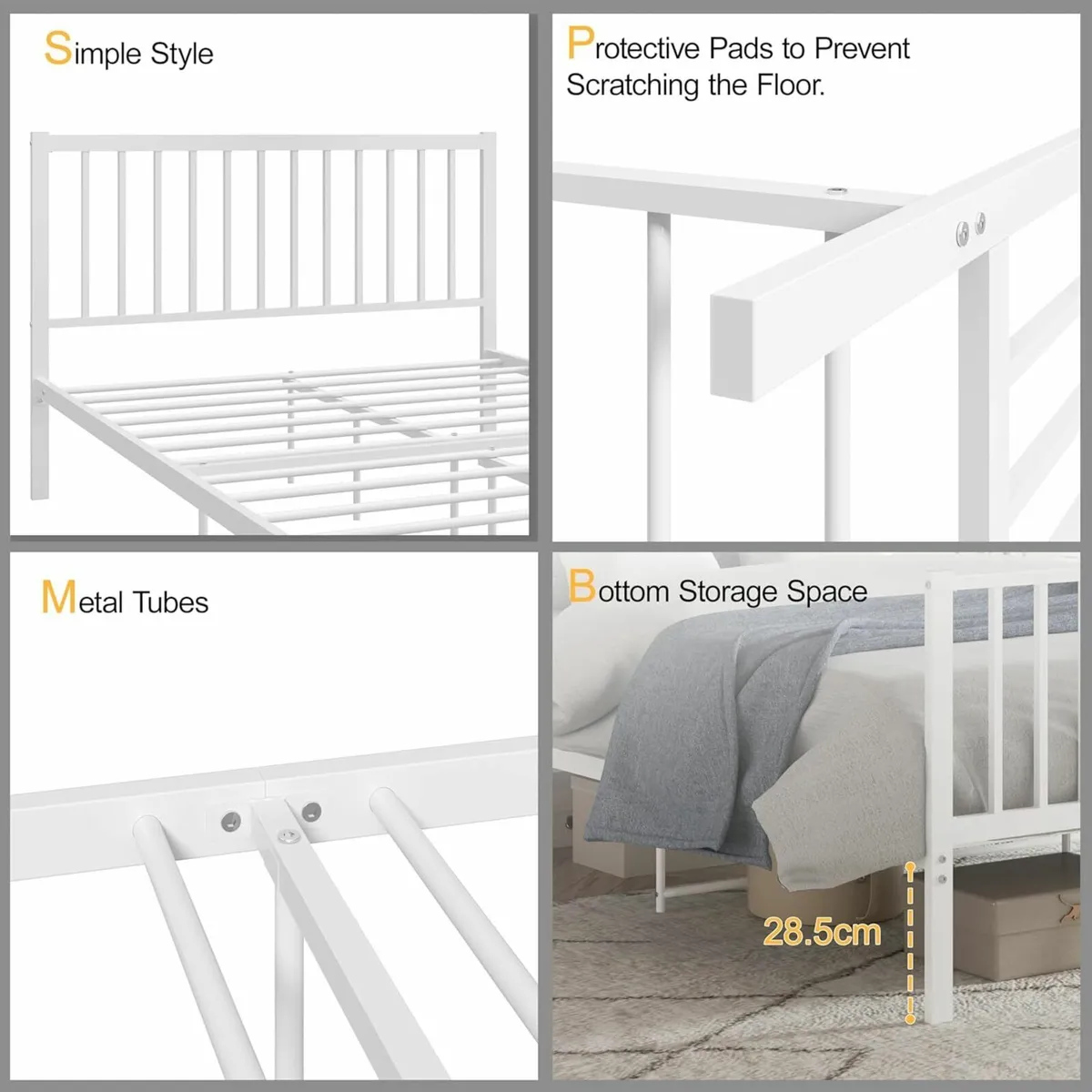 Simple Style

Protective Pads to Prevent Scratching the Floor.

Metal Tubes

Bottom Storage Space

28.5cm