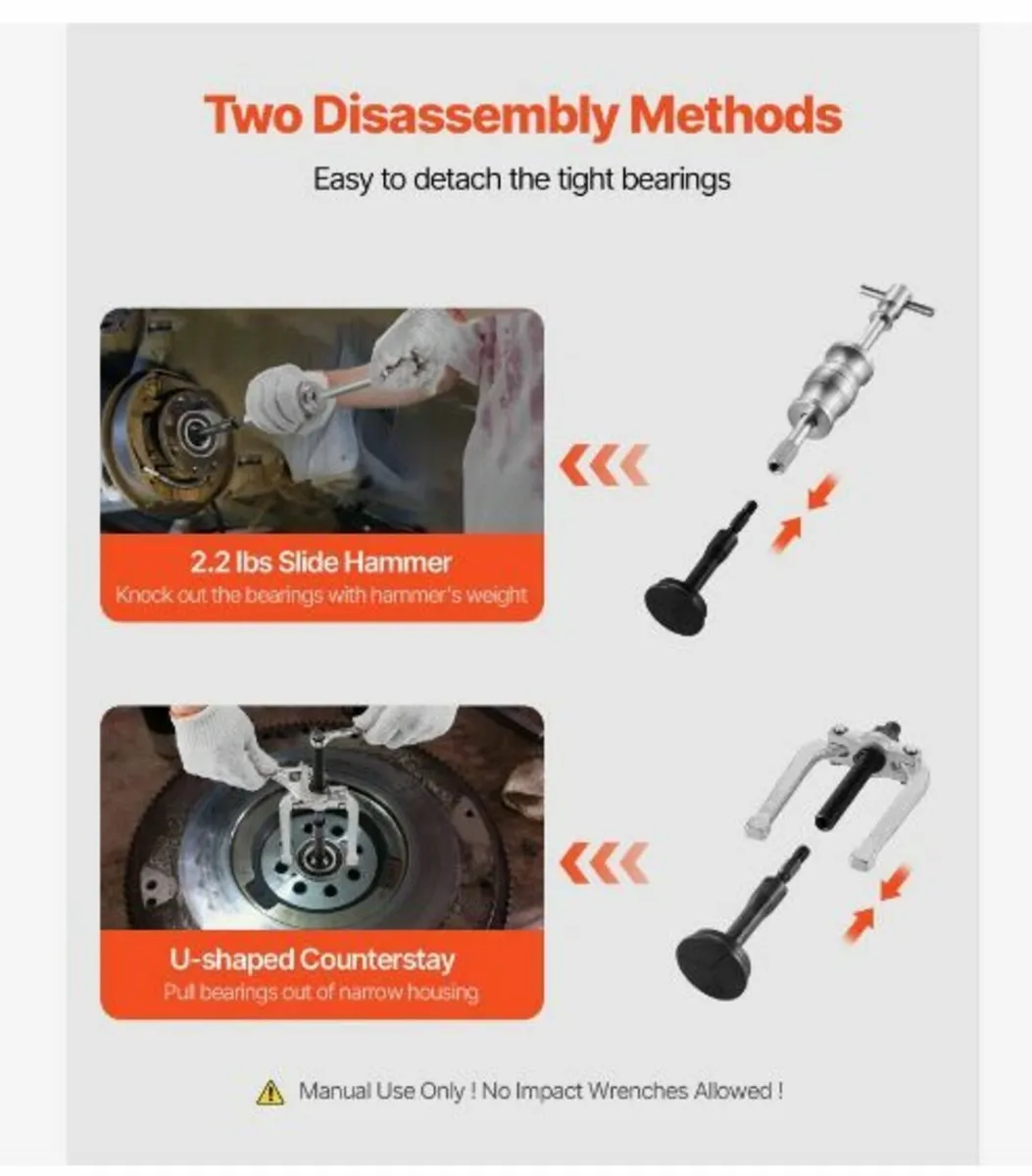 Two Disassembly Methods

Easy to detach the tight bearings

2.2 lbs Slide Hammer

Knock out the bearings with hammer's weight

U-shaped Counterstay

Pull bearings out of narrow housing

Manual Use Only ! No Impact Wrenches Allowed !