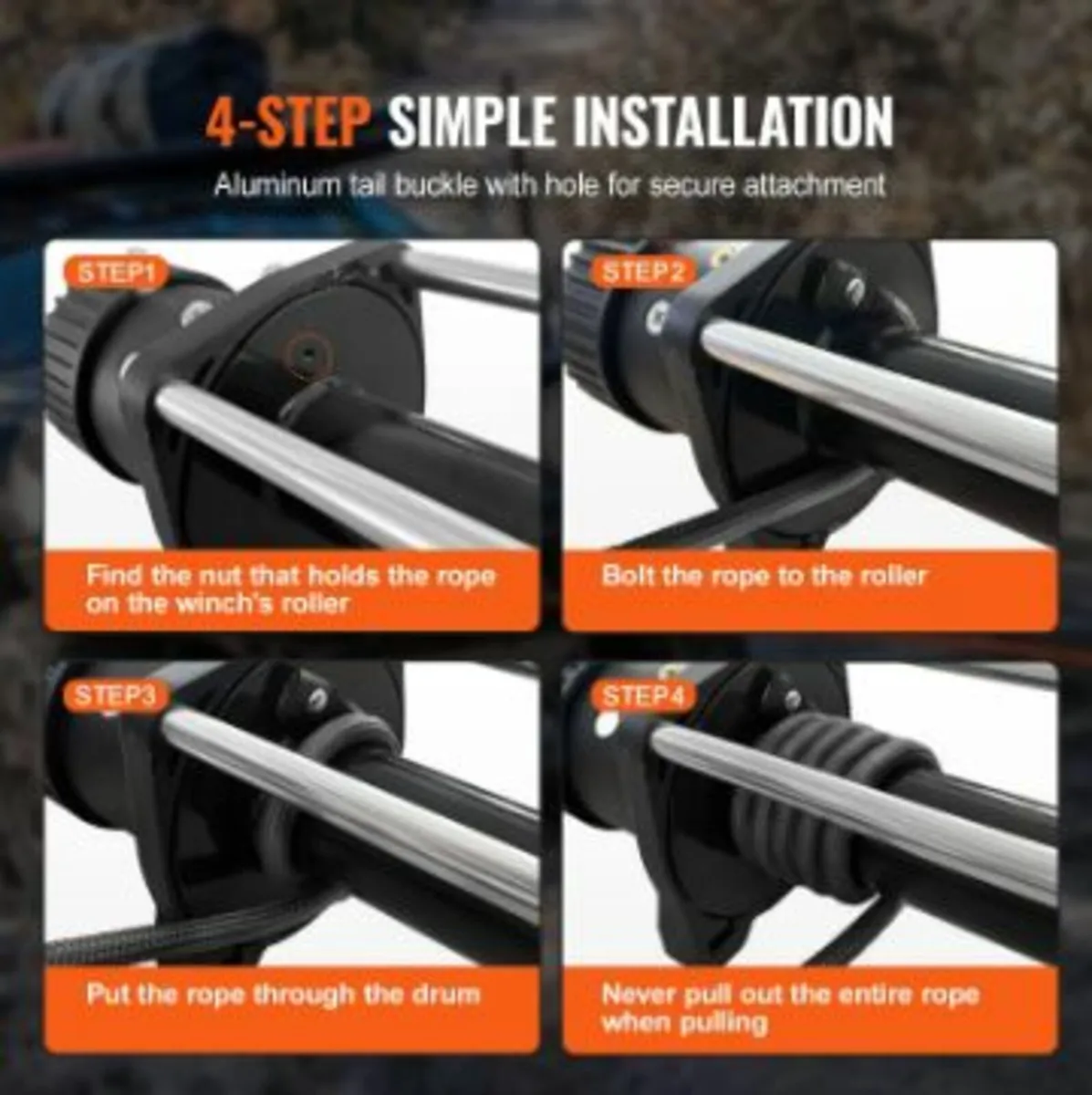 4-STEP SIMPLE INSTALLATION

Aluminum tail buckle with hole for secure attachment

STEP1

Find the nut that holds the rope on the winch's roller

STEP2

Bolt the rope to the roller

STEP3

Put the rope through the drum

STEP4

Never pull out the entire rope when pulling