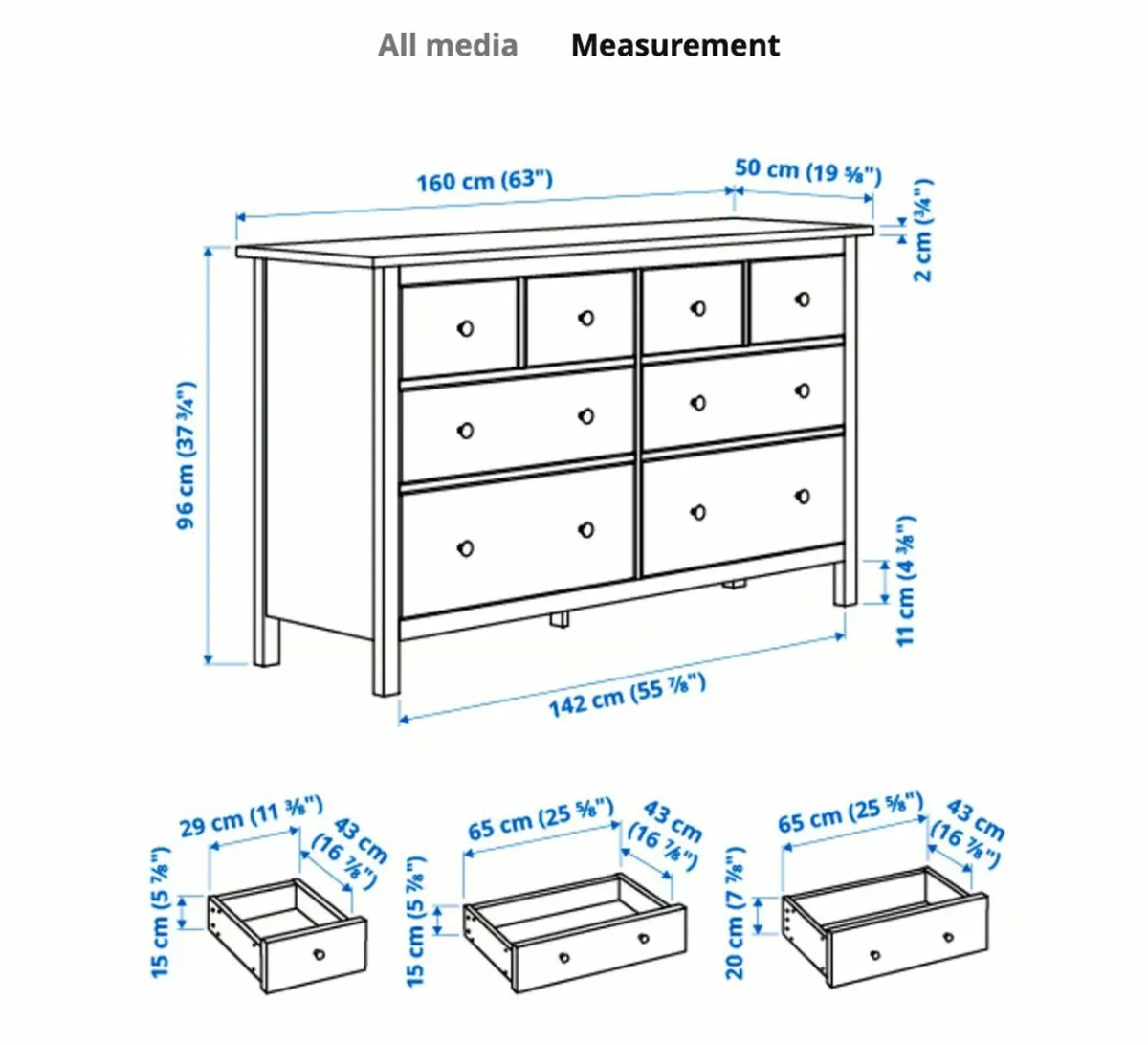 All media Measurement

160 cm (63")

50 cm (19 ⅝")

2 cm (¾")

96 cm (37 ¾")

11 cm (4 ⅜")

142 cm (55 ⅞")

29 cm (11 ⅜")

43 cm (16 ⅞")

15 cm (5 ⅞")

65 cm (25 ⅝")

43 cm (16 ⅞")

15 cm (5 ⅞")

65 cm (25 ⅝")

43 cm (16 ⅞")

20 cm (7 ⅞")