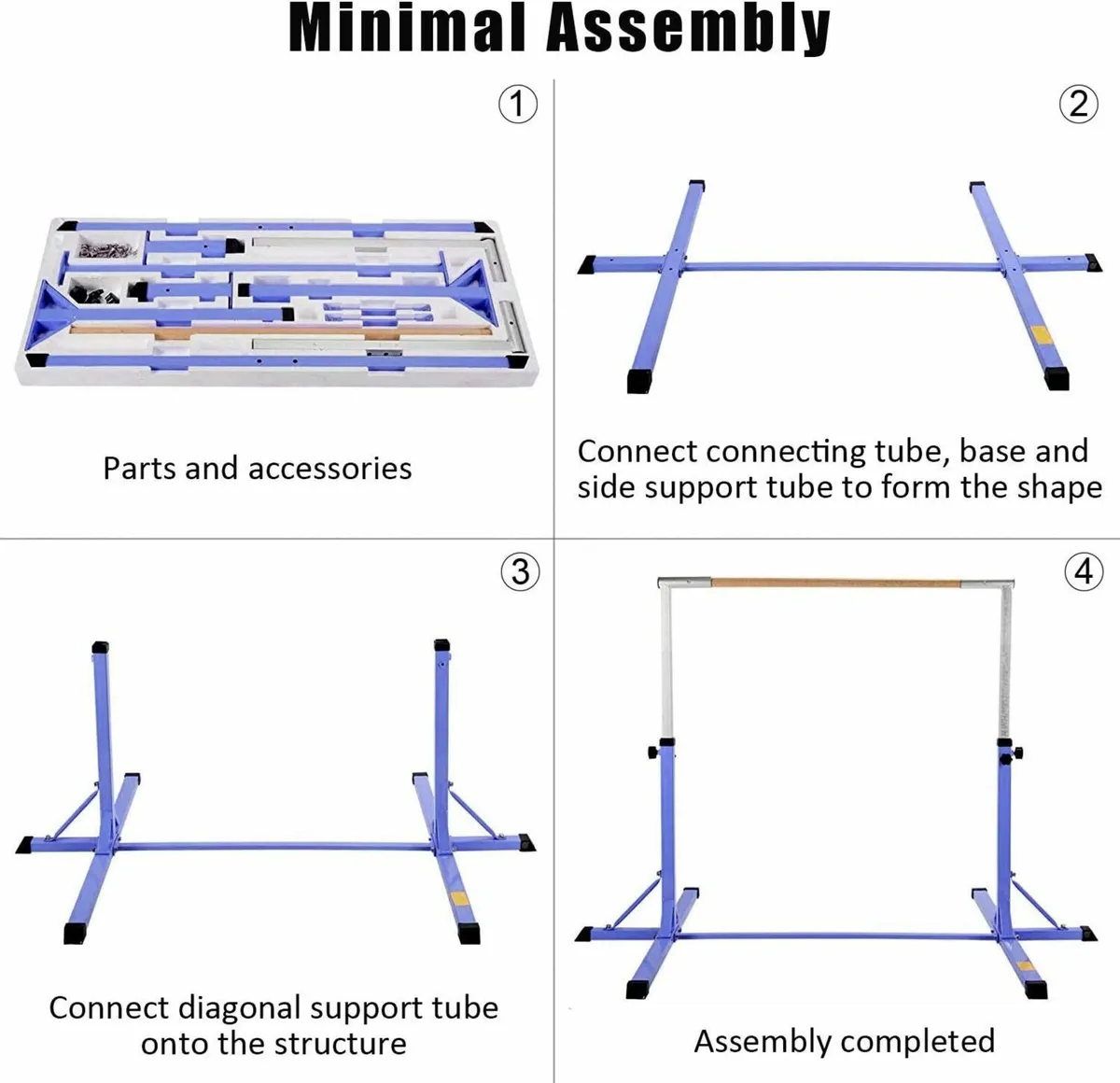 Minimal Assembly

①

Parts and accessories

②

Connect connecting tube, base and side support tube to form the shape

③

Connect diagonal support tube onto the structure

④

Assembly completed