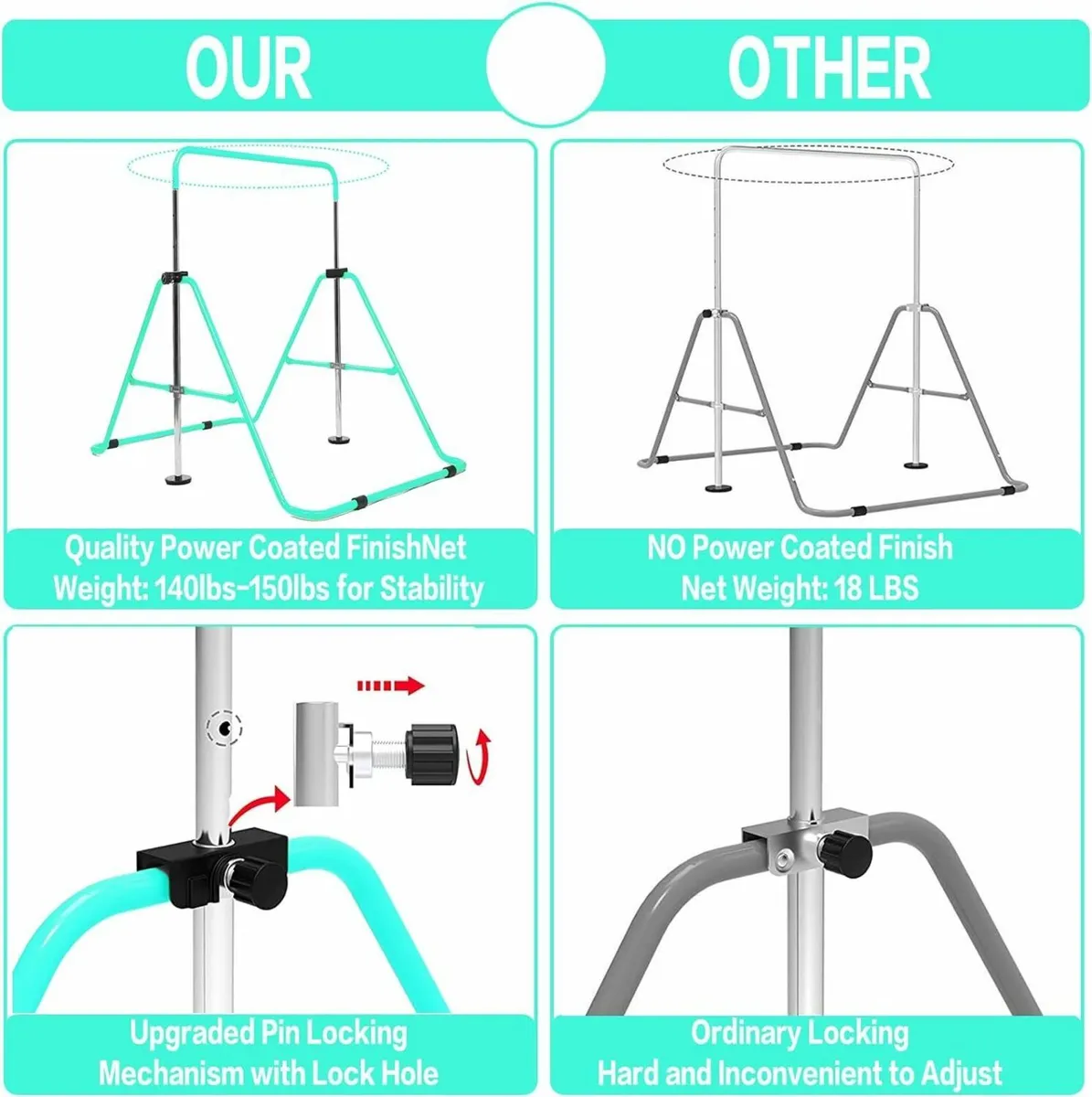 OUR

OTHER

Quality Power Coated FinishNet Weight: 140lbs-150lbs for Stability

NO Power Coated Finish Net Weight: 18 LBS

Upgraded Pin Locking Mechanism with Lock Hole

Ordinary Locking Hard and Inconvenient to Adjust