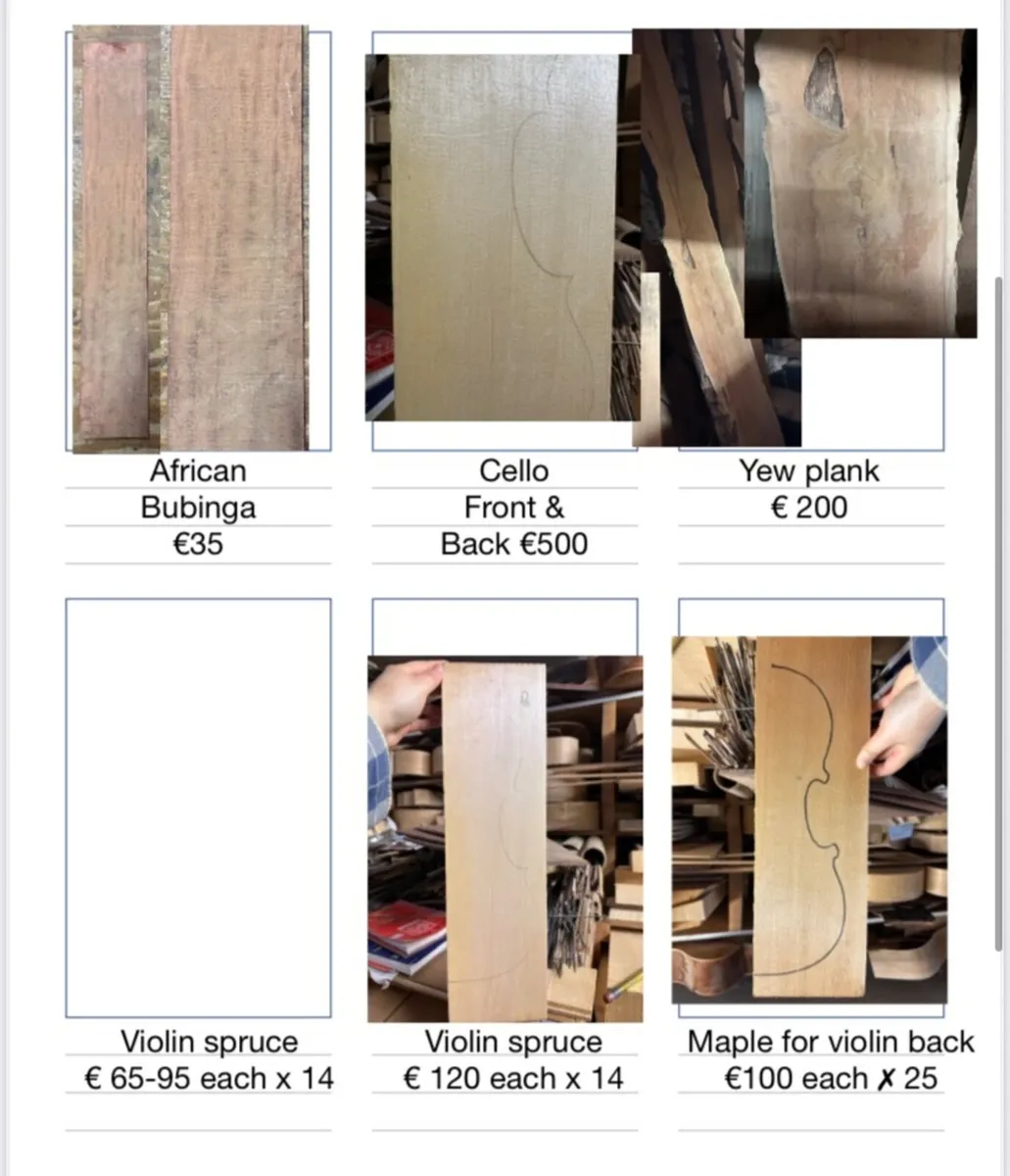 African Bubinga €35

Cello Front & Back €500

Yew plank € 200

Violin spruce € 65-95 each x 14

Violin spruce € 120 each x 14

Maple for violin back €100 each ✗ 25