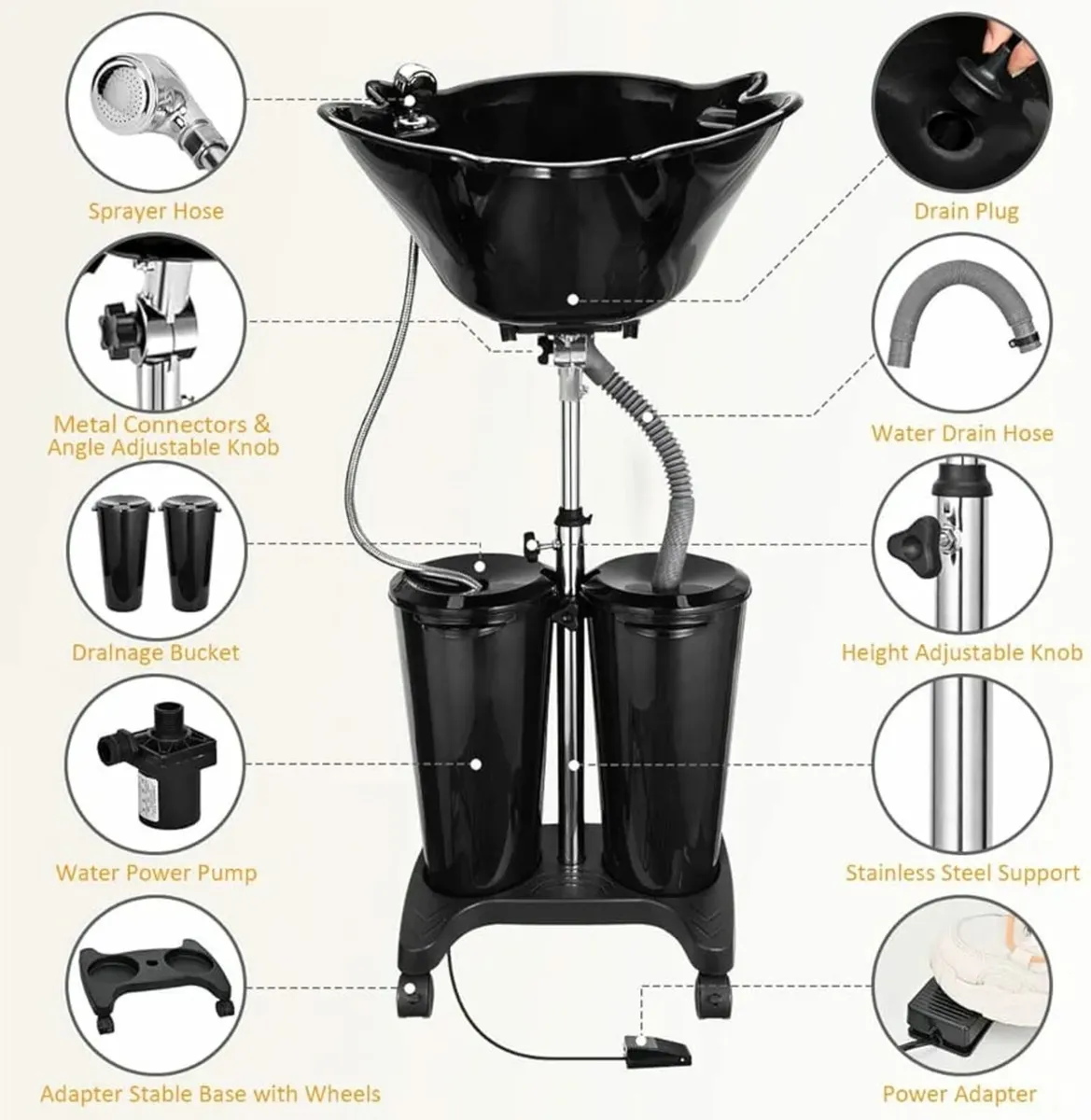 Sprayer Hose

Metal Connectors & Angle Adjustable Knob

Dralnage Bucket

Water Power Pump

Adapter Stable Base with Wheels

Drain Plug

Water Drain Hose

Height Adjustable Knob

Stainless Steel Support

Power Adapter