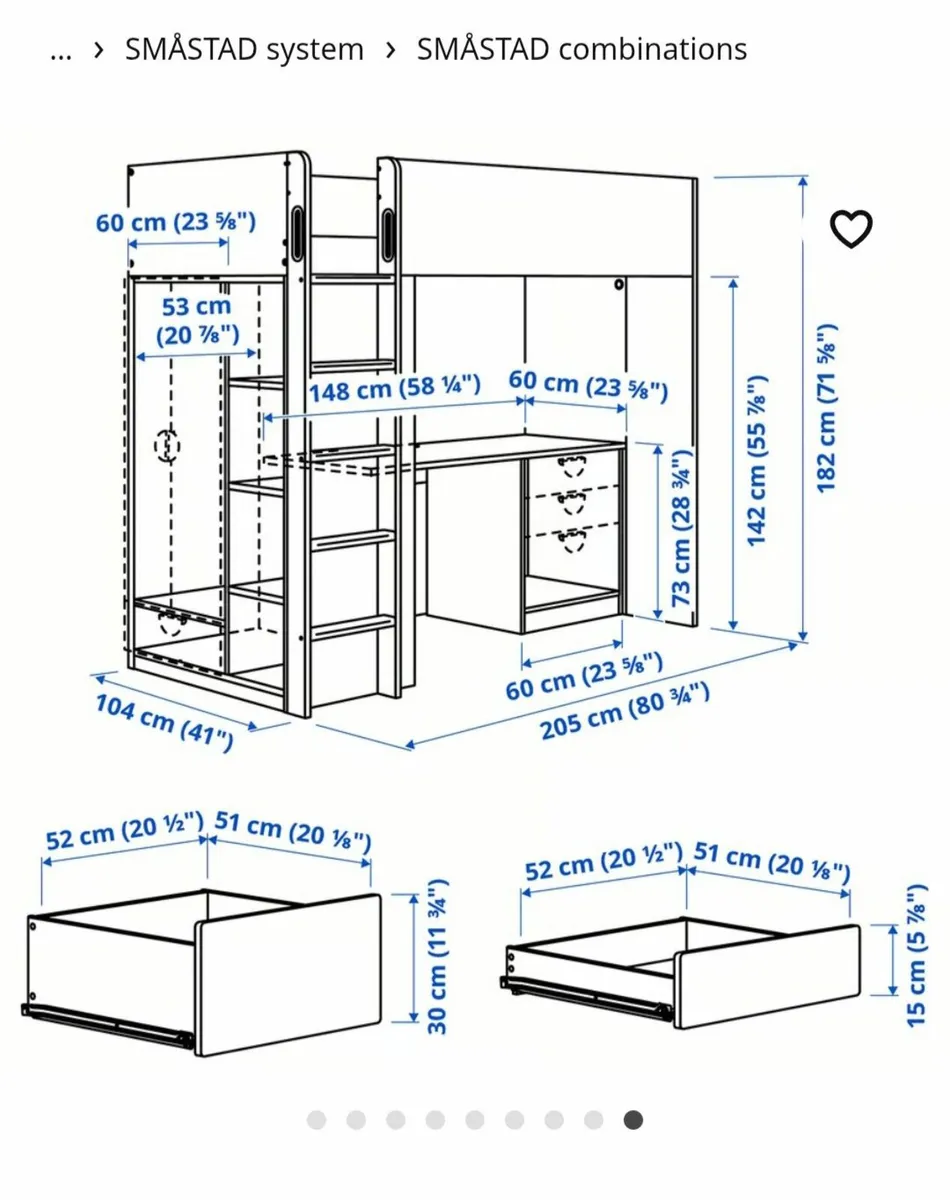 ... › SMÅSTAD system › SMÅSTAD combinations

60 cm (23 ⅝")

53 cm (20 ⅞")

148 cm (58 ¼")

60 cm (23 ⅝")

73 cm (28 ¾")

142 cm (55 ⅞")

182 cm (71 ⅝")

60 cm (23 ⅝")

104 cm (41")

205 cm (80 ¾")

52 cm (20 ½")

51 cm (20 ⅛")

30 cm (11 ¾")

52 cm (20 ½")

51 cm (20 ⅛")

15 cm (5 ⅞")