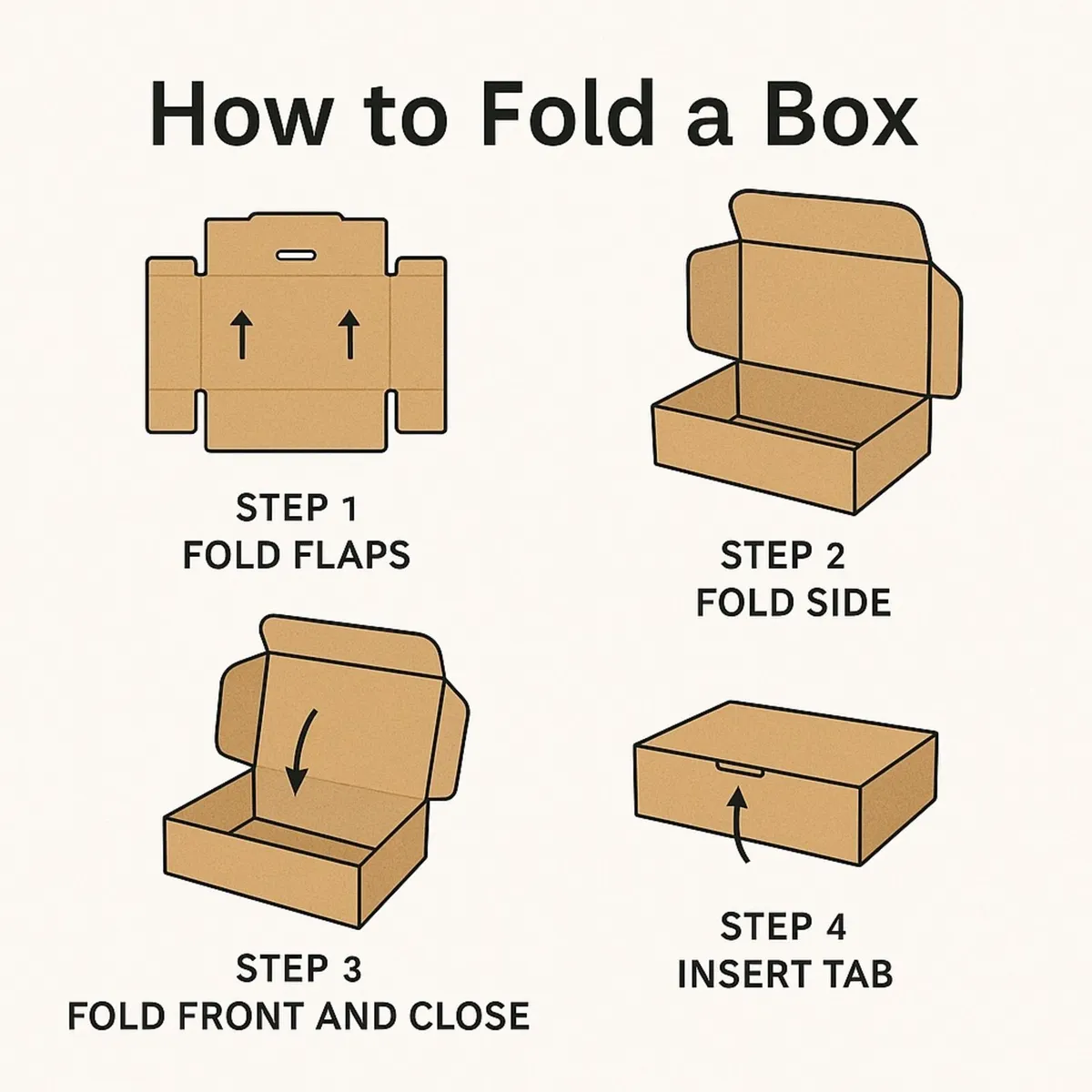 How to Fold a Box

STEP 1
FOLD FLAPS

STEP 2
FOLD SIDE

STEP 3
FOLD FRONT AND CLOSE

STEP 4
INSERT TAB