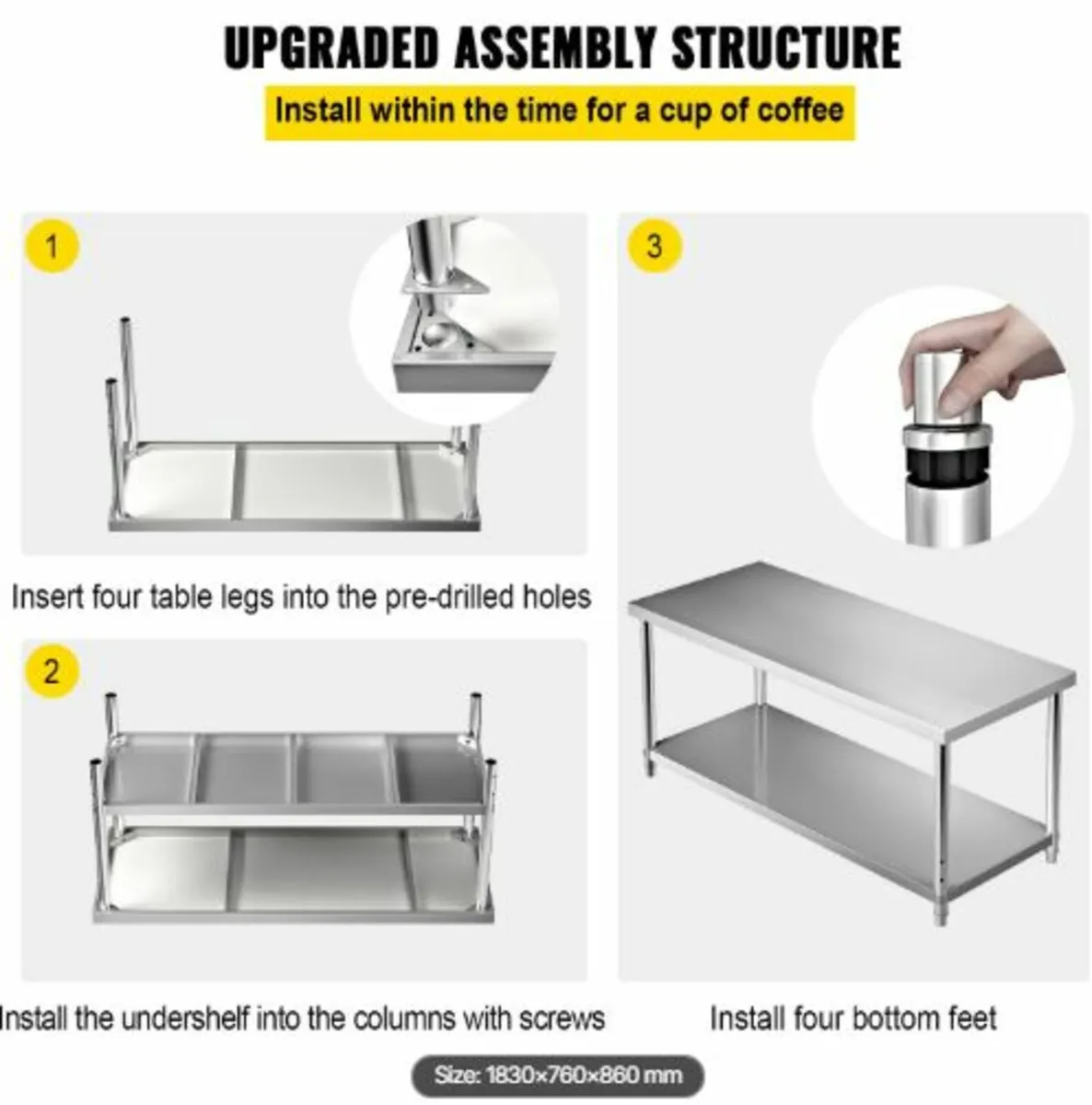 UPGRADED ASSEMBLY STRUCTURE

Install within the time for a cup of coffee

1

Insert four table legs into the pre-drilled holes

2

Install the undershelf into the columns with screws

3

Install four bottom feet

Size: 1830×760×860 mm