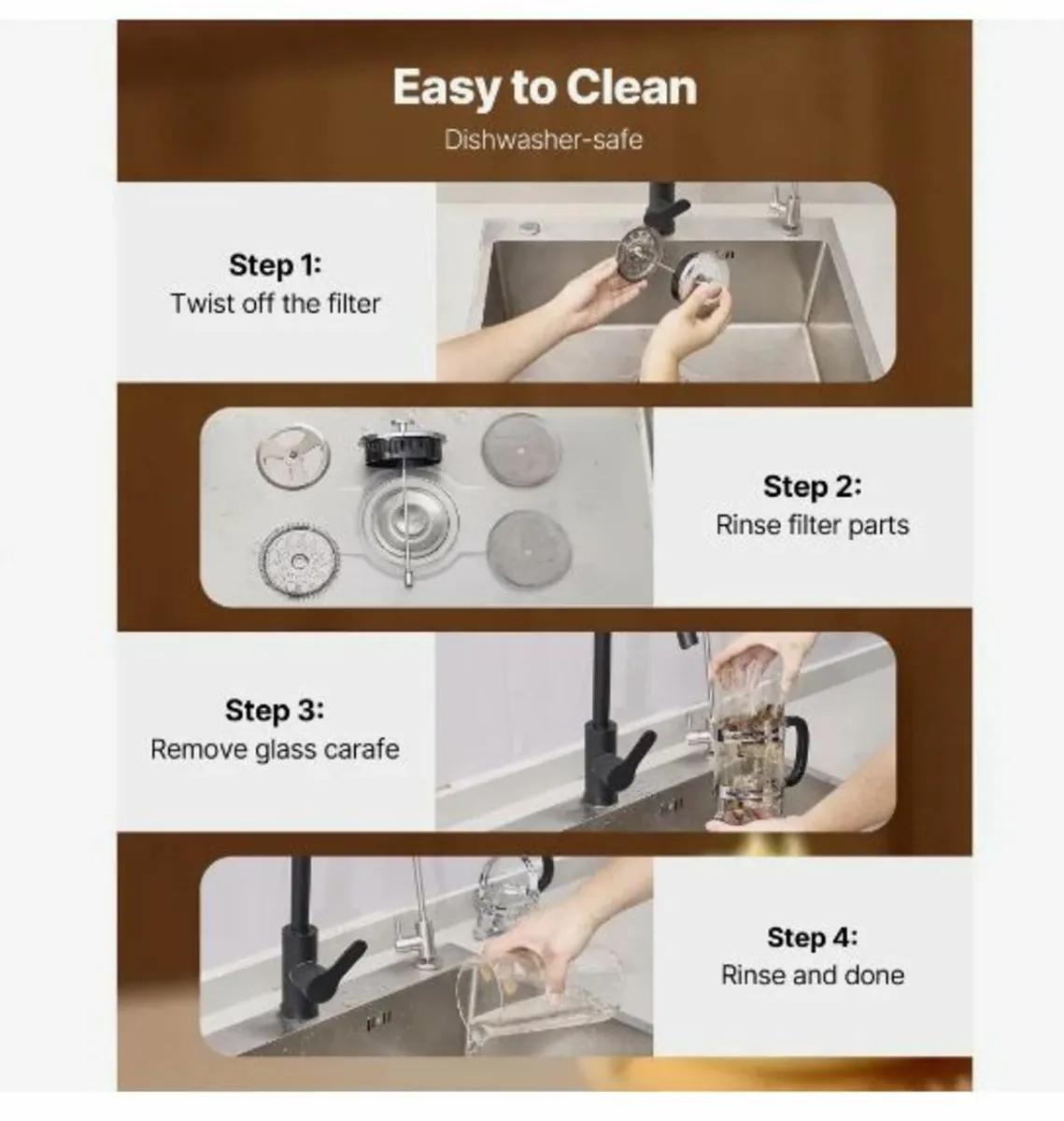 Easy to Clean

Dishwasher-safe

Step 1:
Twist off the filter

Step 2:
Rinse filter parts

Step 3:
Remove glass carafe

Step 4:
Rinse and done