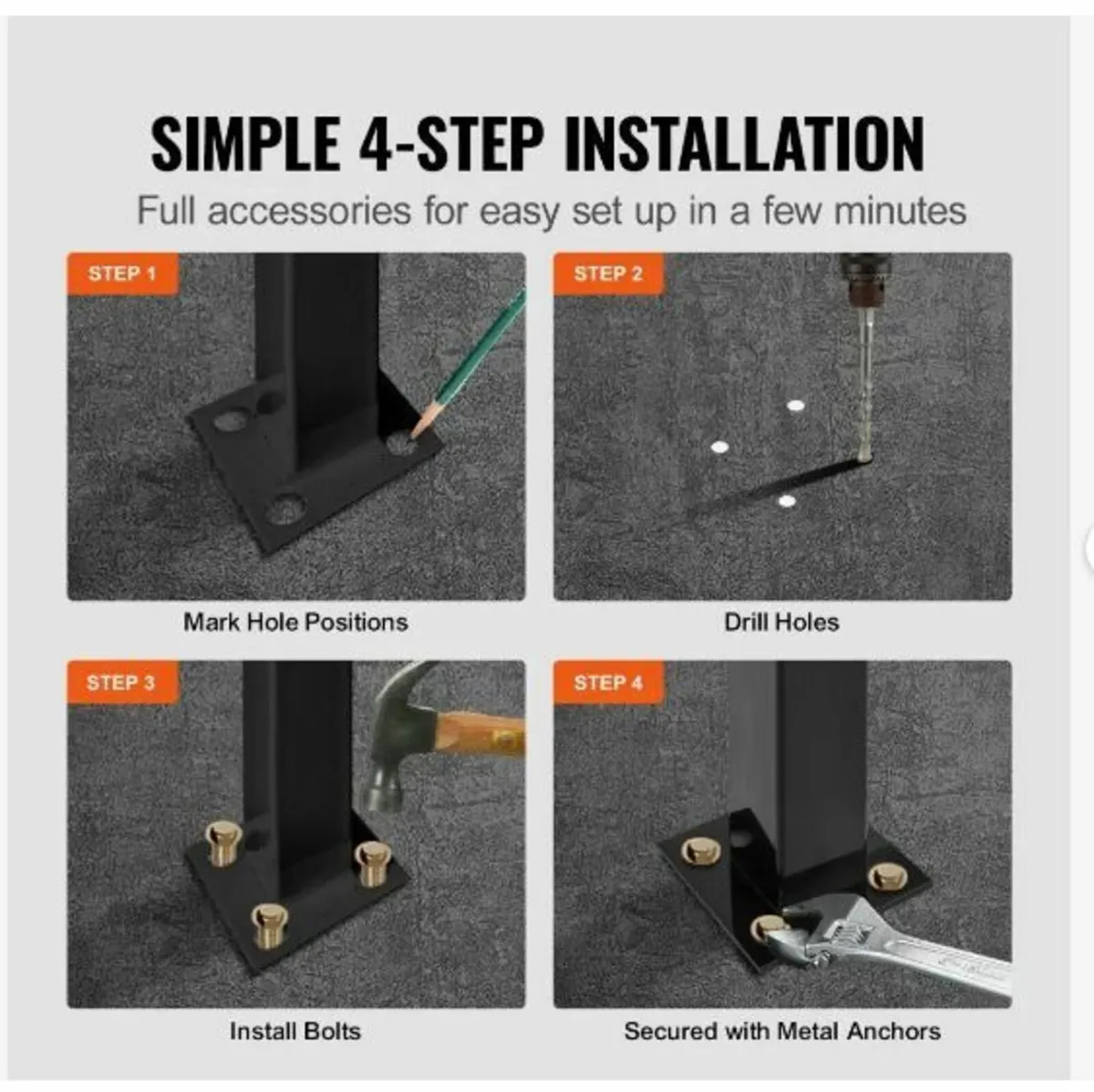 SIMPLE 4-STEP INSTALLATION

Full accessories for easy set up in a few minutes

STEP 1

Mark Hole Positions

STEP 2

Drill Holes

STEP 3

Install Bolts

STEP 4

Secured with Metal Anchors