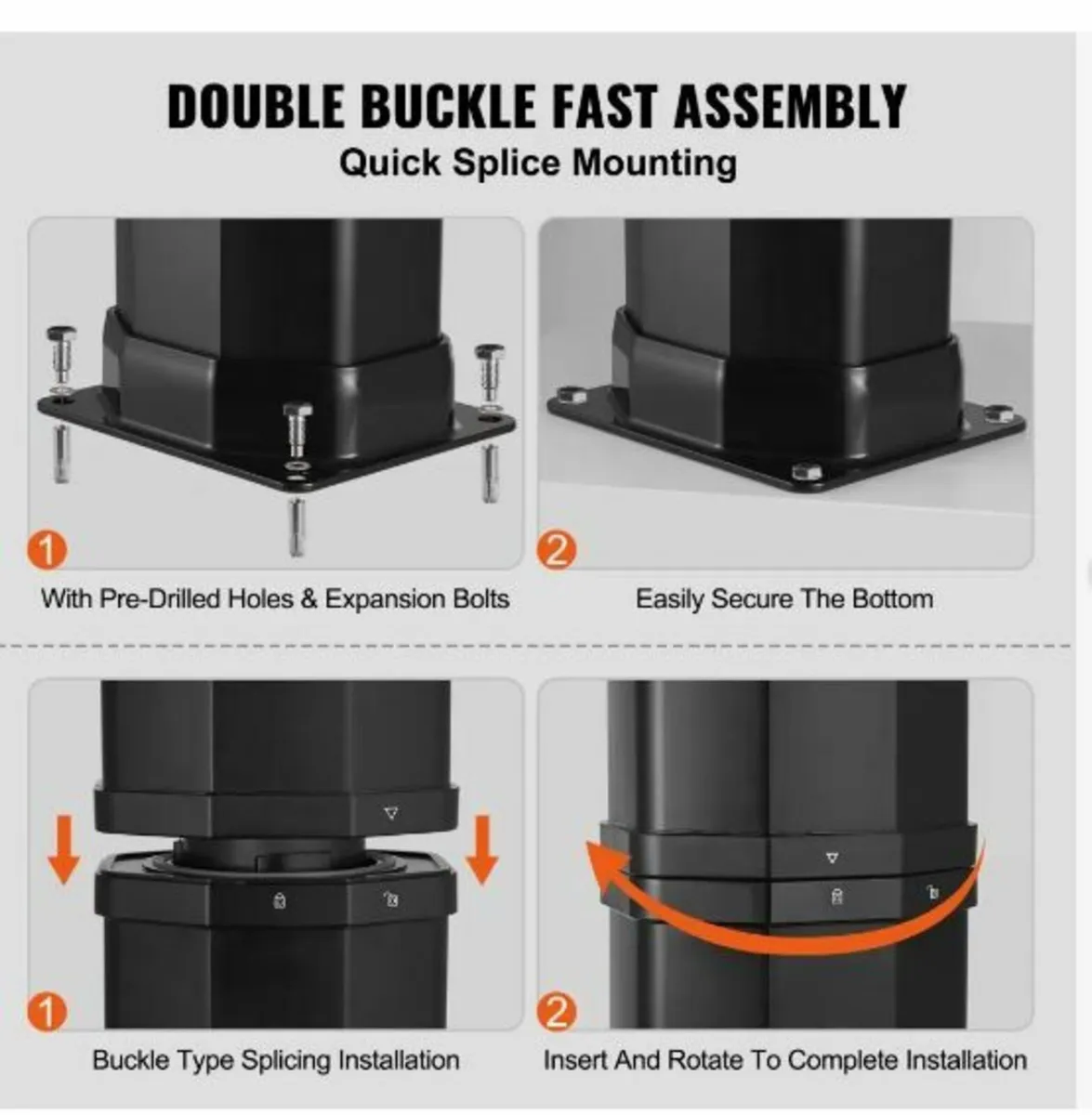 DOUBLE BUCKLE FAST ASSEMBLY
Quick Splice Mounting

1
With Pre-Drilled Holes & Expansion Bolts

2
Easily Secure The Bottom

1
Buckle Type Splicing Installation

2
Insert And Rotate To Complete Installation