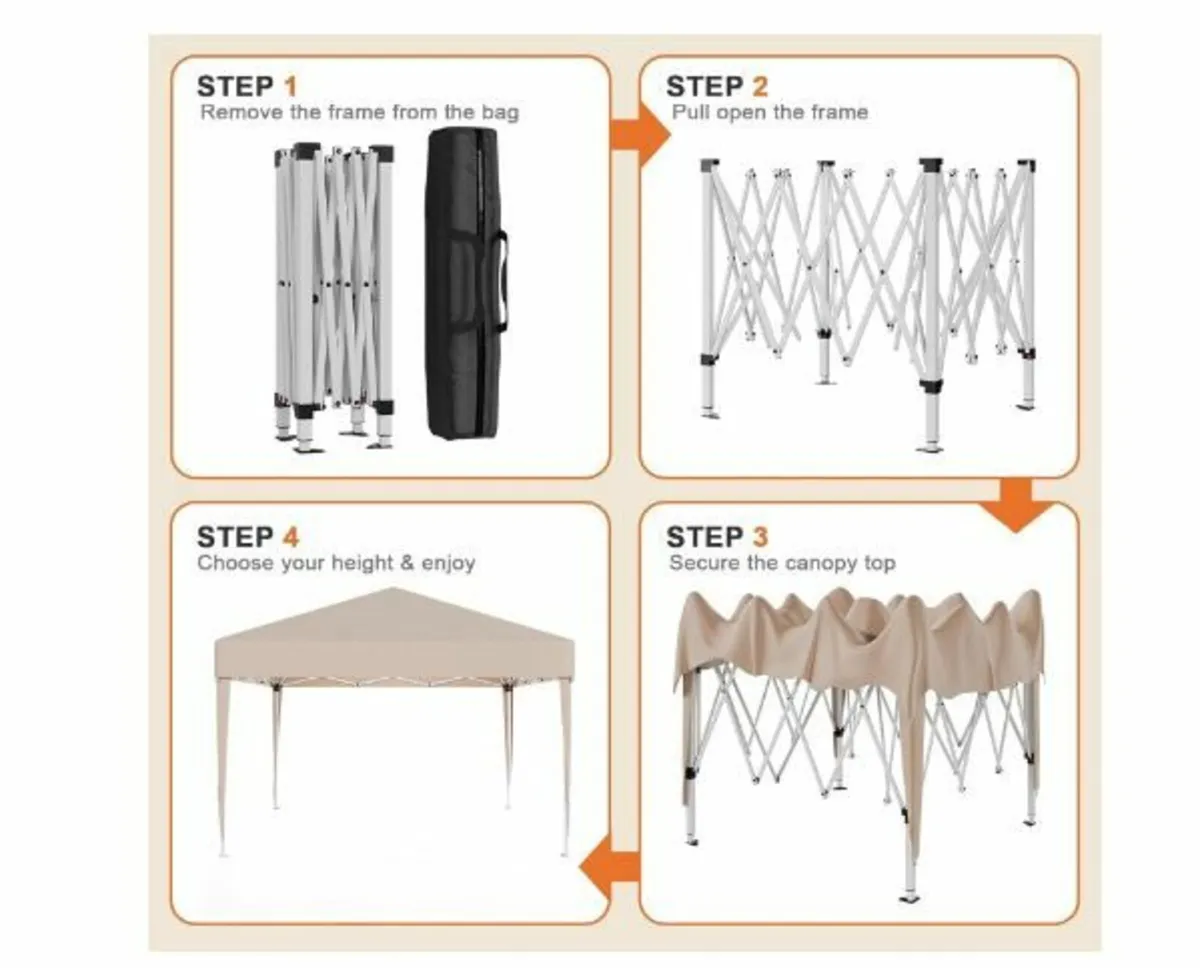 STEP 1
Remove the frame from the bag

STEP 2
Pull open the frame

STEP 3
Secure the canopy top

STEP 4
Choose your height & enjoy