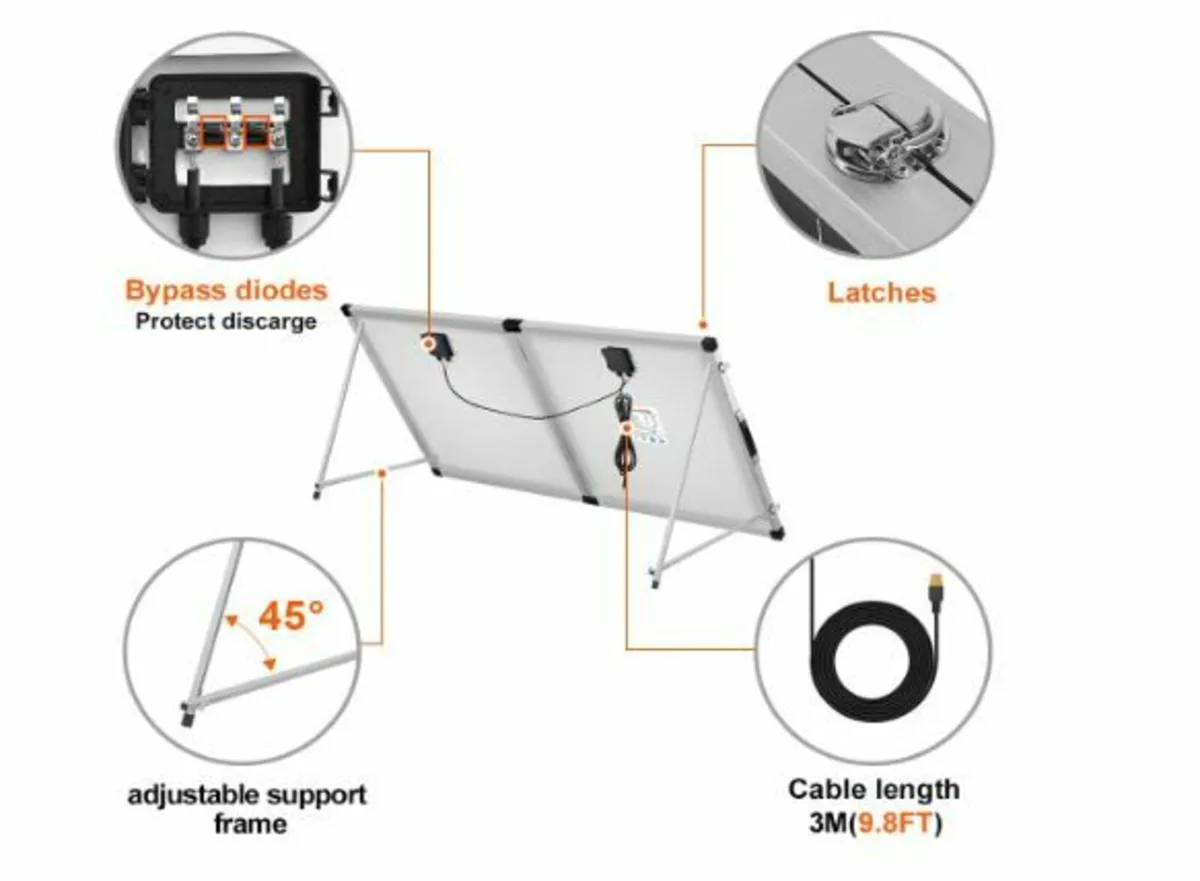 Bypass diodes
Protect discarge

Latches

45°

adjustable support frame

Cable length
3M(9.8FT)