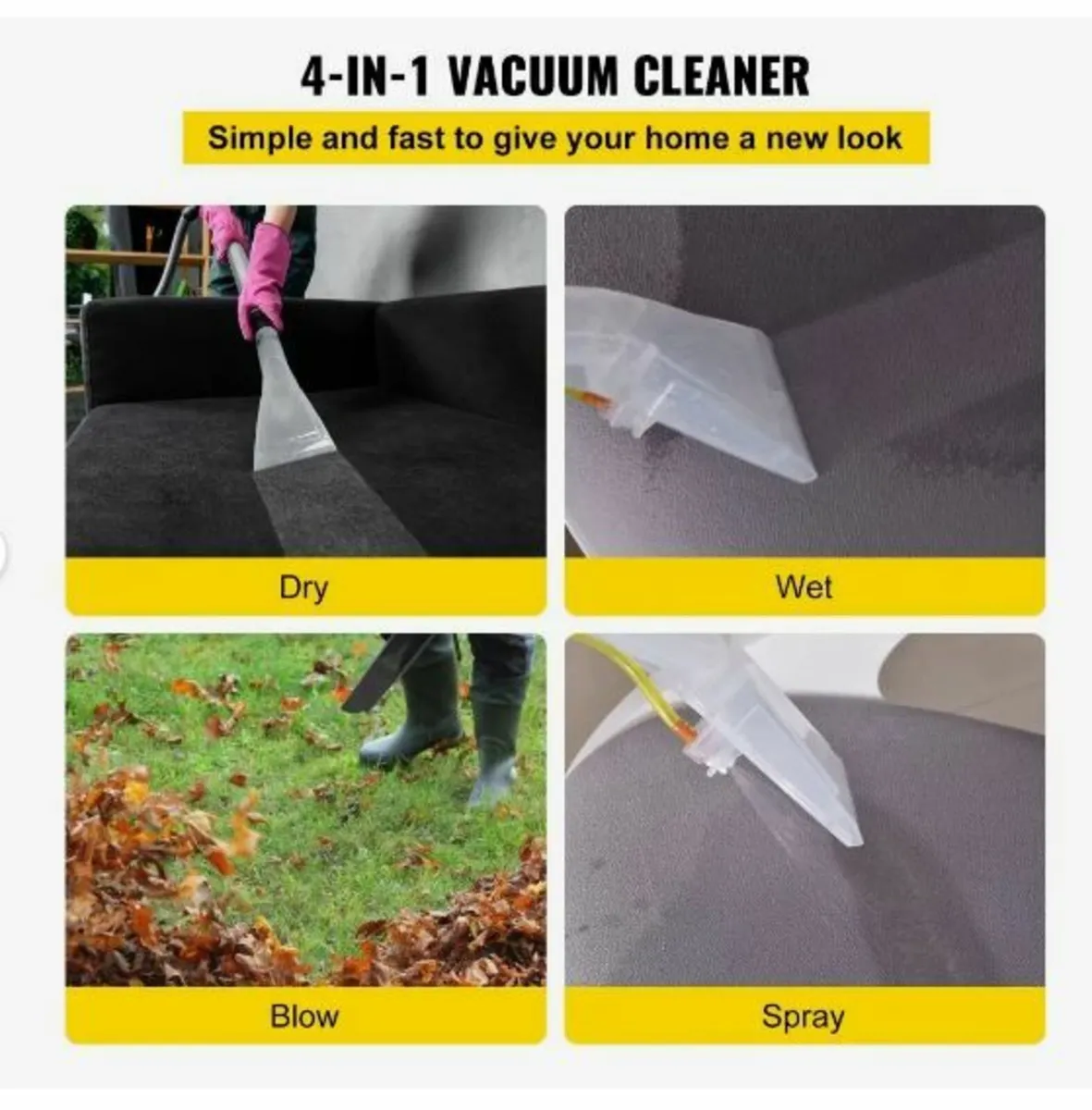 4-IN-1 VACUUM CLEANER

Simple and fast to give your home a new look

Dry

Wet

Blow

Spray