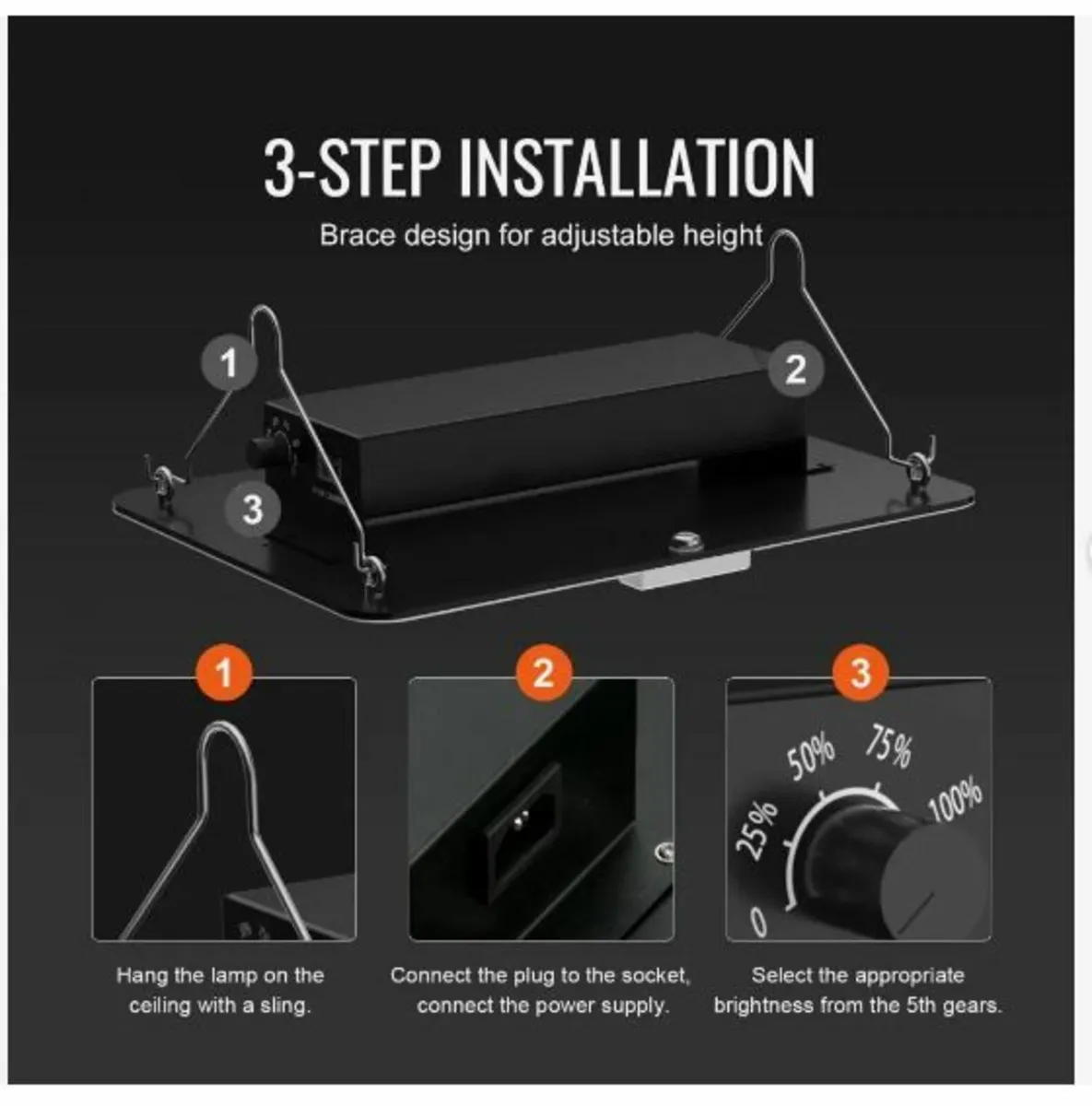 3-STEP INSTALLATION

Brace design for adjustable height

1

2

3

1

2

3

0

25%

50%

75%

100%

Hang the lamp on the ceiling with a sling.

Connect the plug to the socket, connect the power supply.

Select the appropriate brightness from the 5th gears.