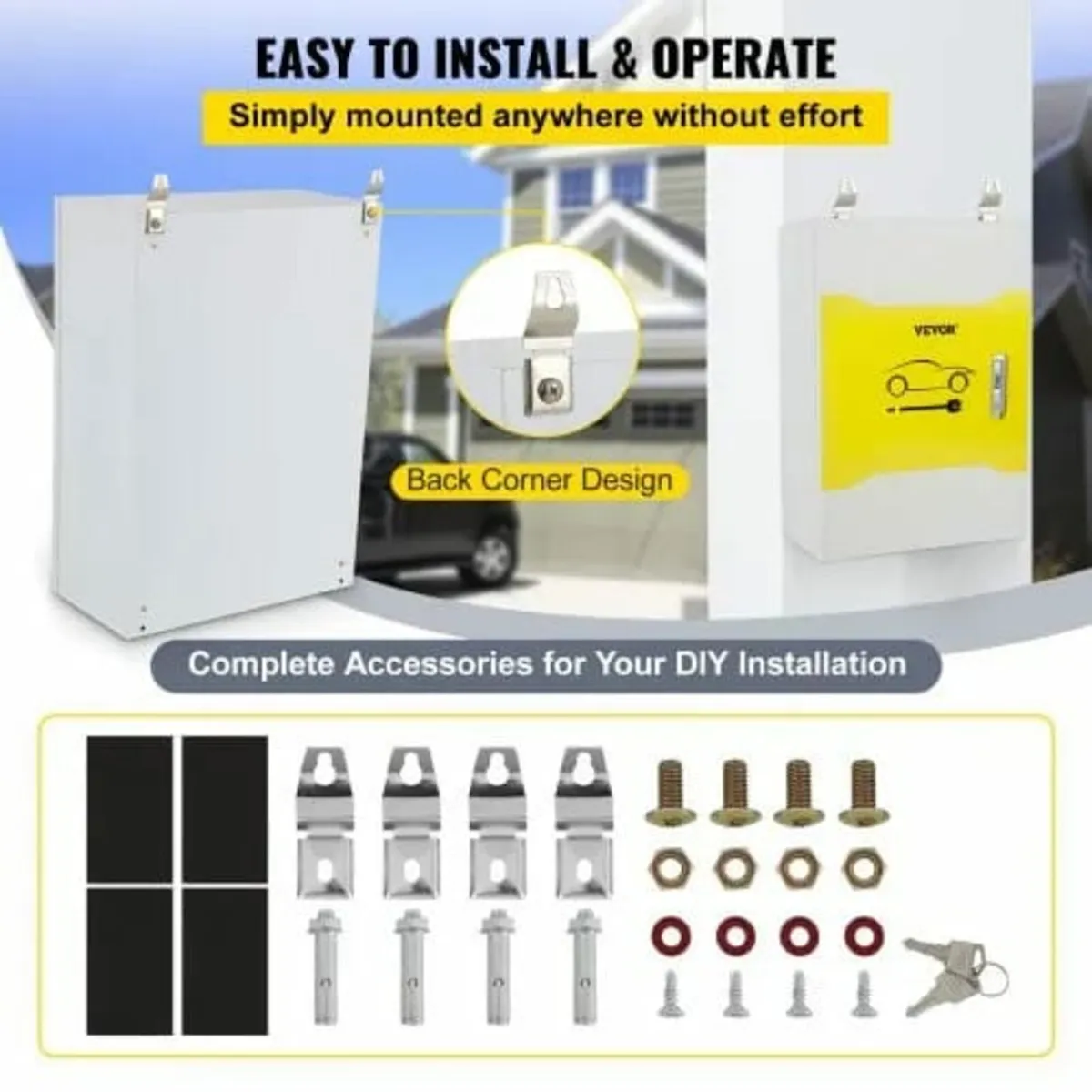 EASY TO INSTALL & OPERATE
Simply mounted anywhere without effort

Back Corner Design

VEVOR

Complete Accessories for Your DIY Installation